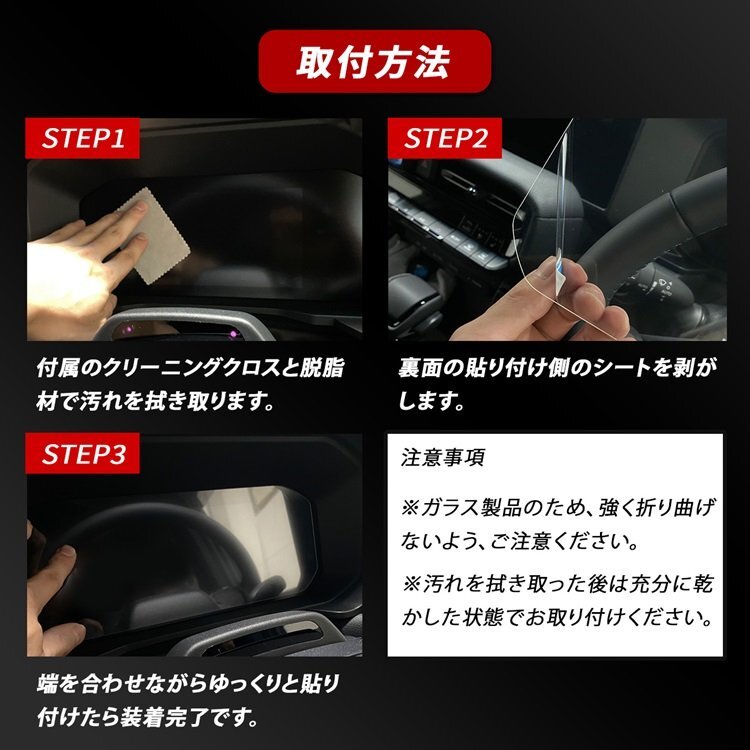 取付方法

STEP1

付属のクリーニングクロスと脱脂材で汚れを拭き取ります。

STEP2

裏面の貼り付け側のシートを剥がします。

STEP3

端を合わせながらゆっくりと貼り付けたら装着完了です。

注意事項

※ガラス製品のため、強く折り曲げないよう、ご注意ください。

※汚れを拭き取った後は充分に乾かした状態でお取り付けください。