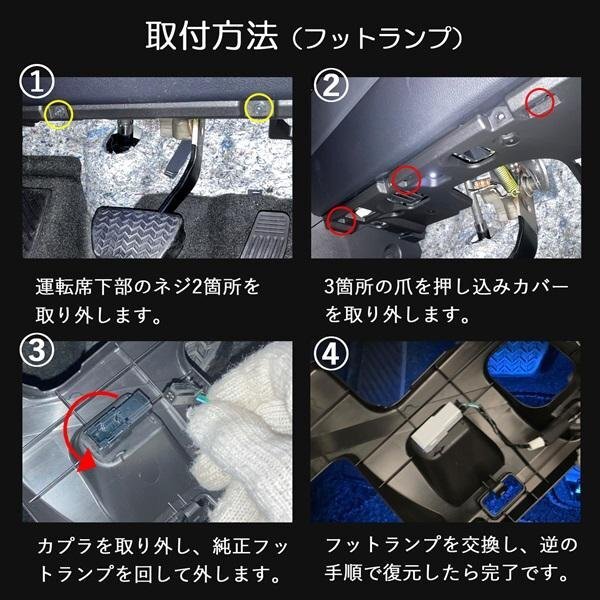 取付方法（フットランプ）

①

運転席下部のネジ2箇所を取り外します。

②

3箇所の爪を押し込みカバーを取り外します。

③

カプラを取り外し、純正フットランプを回して外します。

④

フットランプを交換し、逆の手順で復元したら完了です。