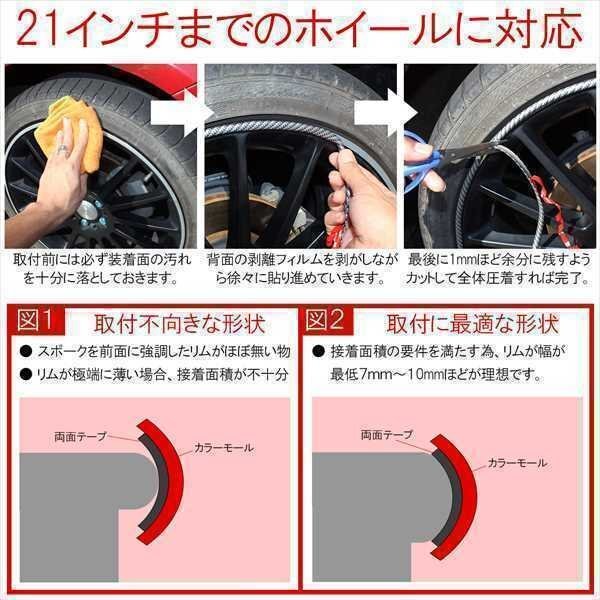 21インチまでのホイールに対応

取付前には必ず装着面の汚れを十分に落としておきます。

背面の剥離フィルムを剥がしながら徐々に貼り進めていきます。

最後に1mmほど余分に残すようカットして全体圧着すれば完了。

図1 取付不向きな形状

● スポークを前面に強調したリムがほぼ無い物
● リムが極端に薄い場合、接着面積が不十分

両面テープ
カラーモール

図2 取付に最適な形状

● 接着面積の要件を満たす為、リムが幅が最低7mm～10mmほどが理想です。

両面テープ
カラーモール