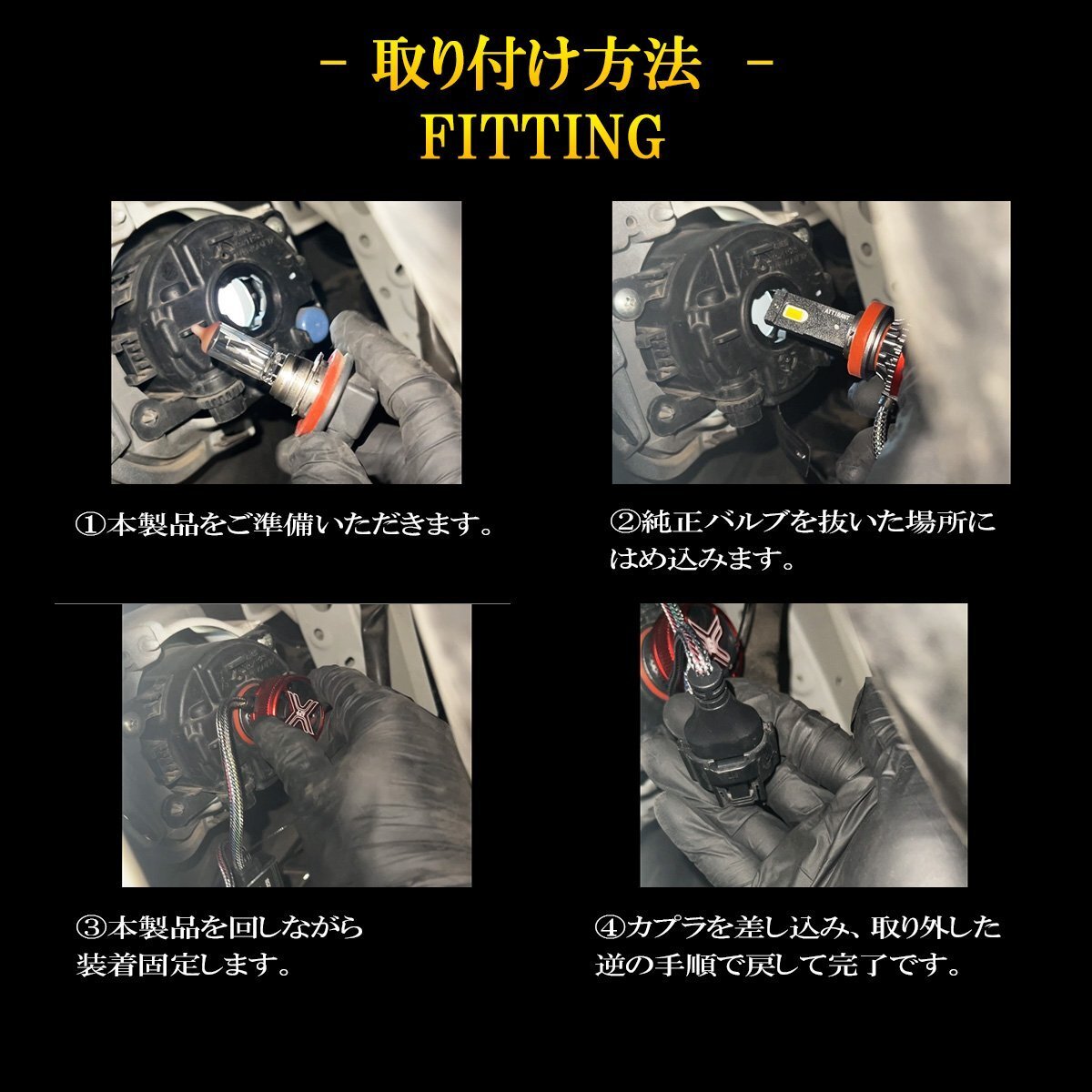 - 取り付け方法 -
FITTING

①本製品をご準備いただきます。

②純正バルブを抜いた場所にはめ込みます。

③本製品を回しながら装着固定します。

④カプラを差し込み、取り外した逆の手順で戻して完了です。