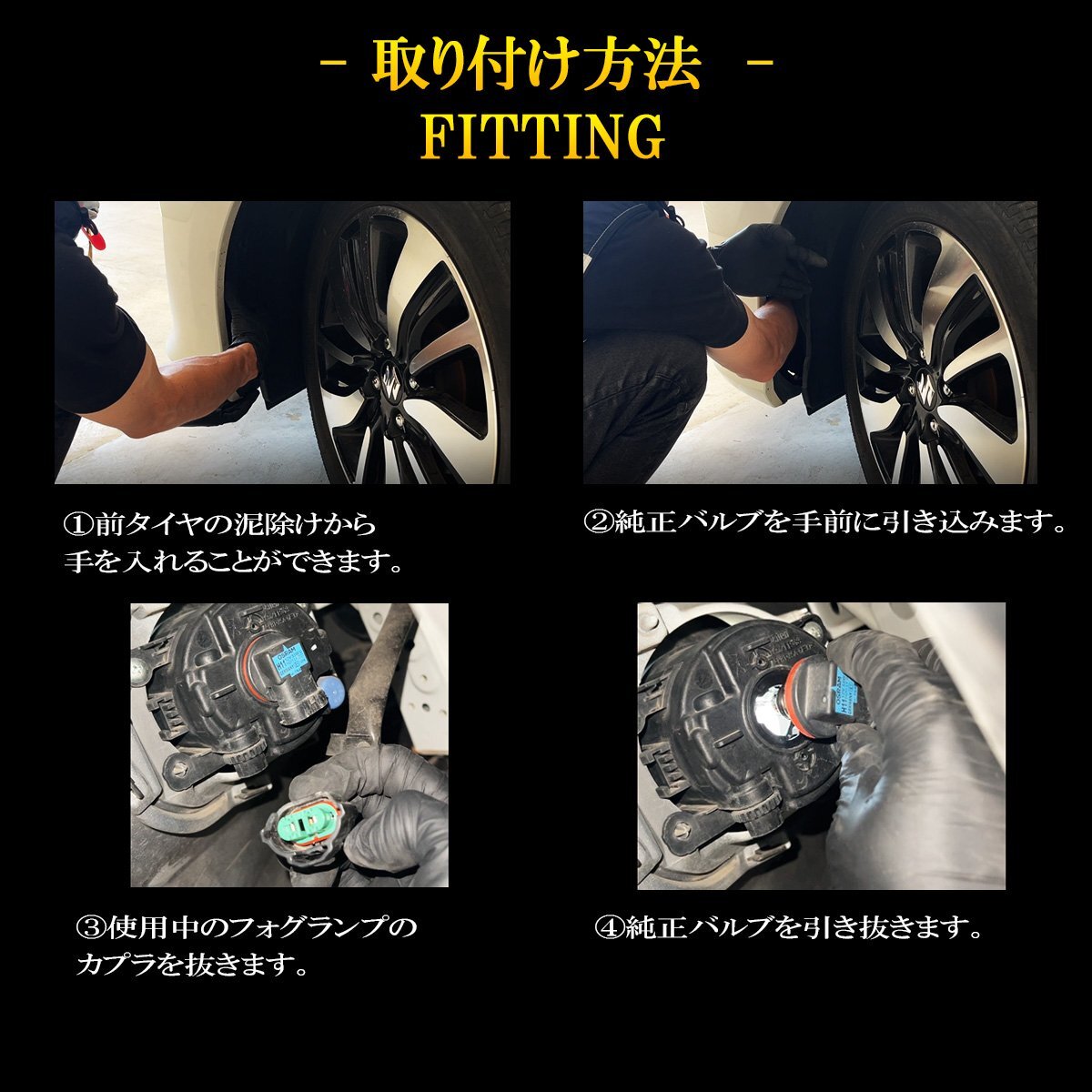 - 取り付け方法 -
FITTING

①前タイヤの泥除けから手を入れることができます。

②純正バルブを手前に引き込みます。

③使用中のフォグランプのカプラを抜きます。

④純正バルブを引き抜きます。