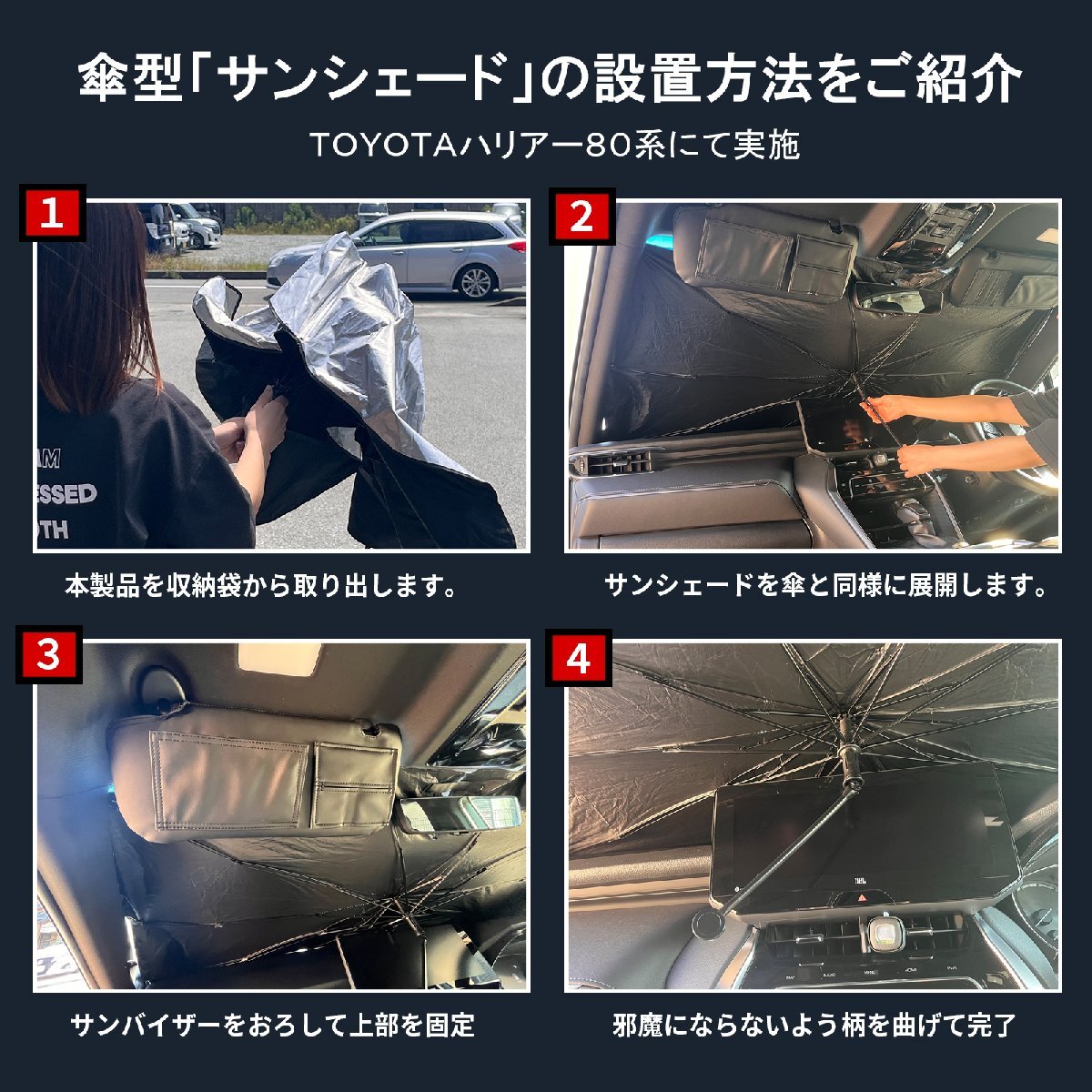 傘型「サンシェード」の設置方法をご紹介

TOYOTAハリアー80系にて実施

1

本製品を収納袋から取り出します。

2

サンシェードを傘と同様に展開します。

3

サンバイザーをおろして上部を固定

4

邪魔にならないよう柄を曲げて完了