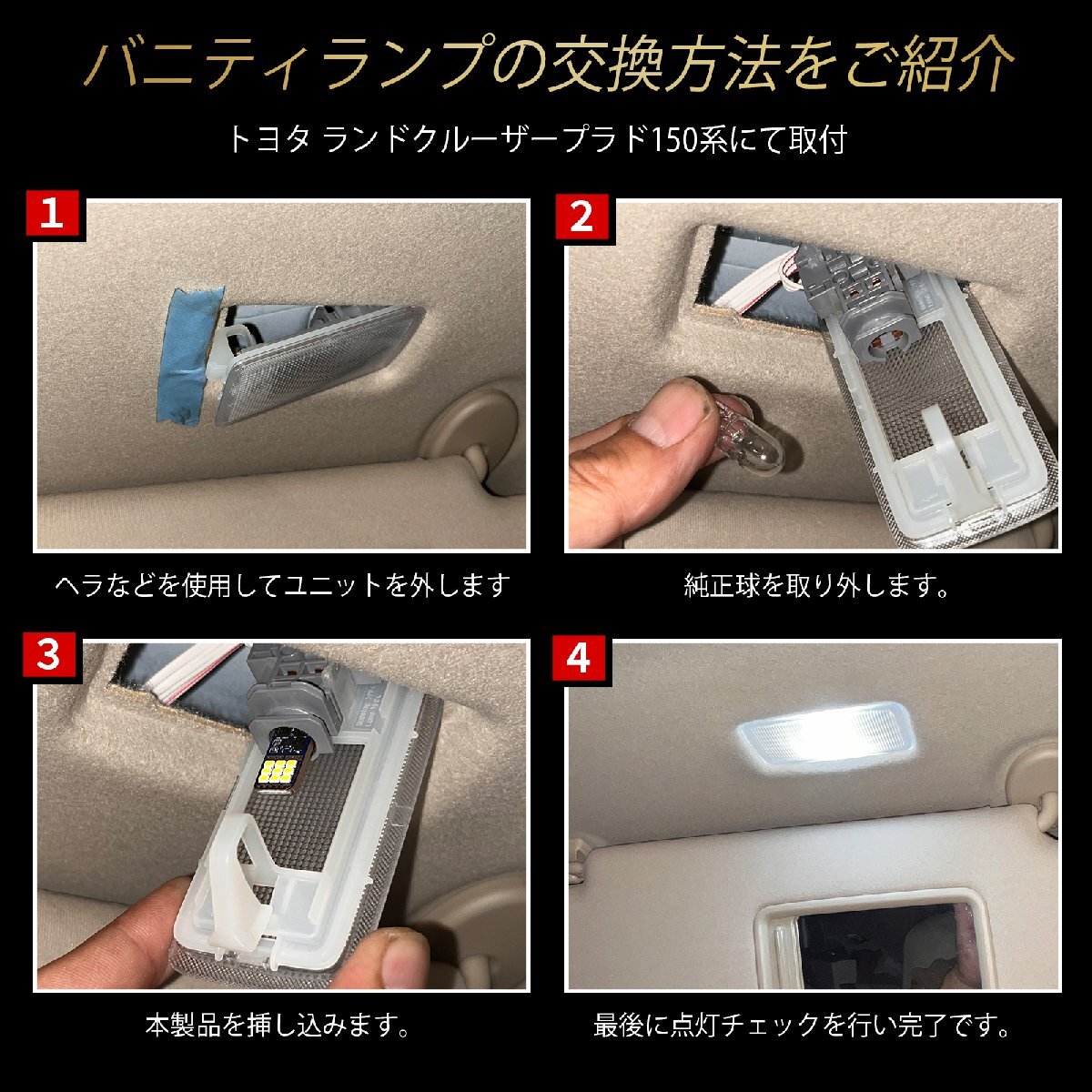 バニティランプの交換方法をご紹介

トヨタ ランドクルーザープラド150系にて取付

1

ヘラなどを使用してユニットを外します

2

純正球を取り外します。

3

本製品を挿し込みます。

4

最後に点灯チェックを行い完了です。