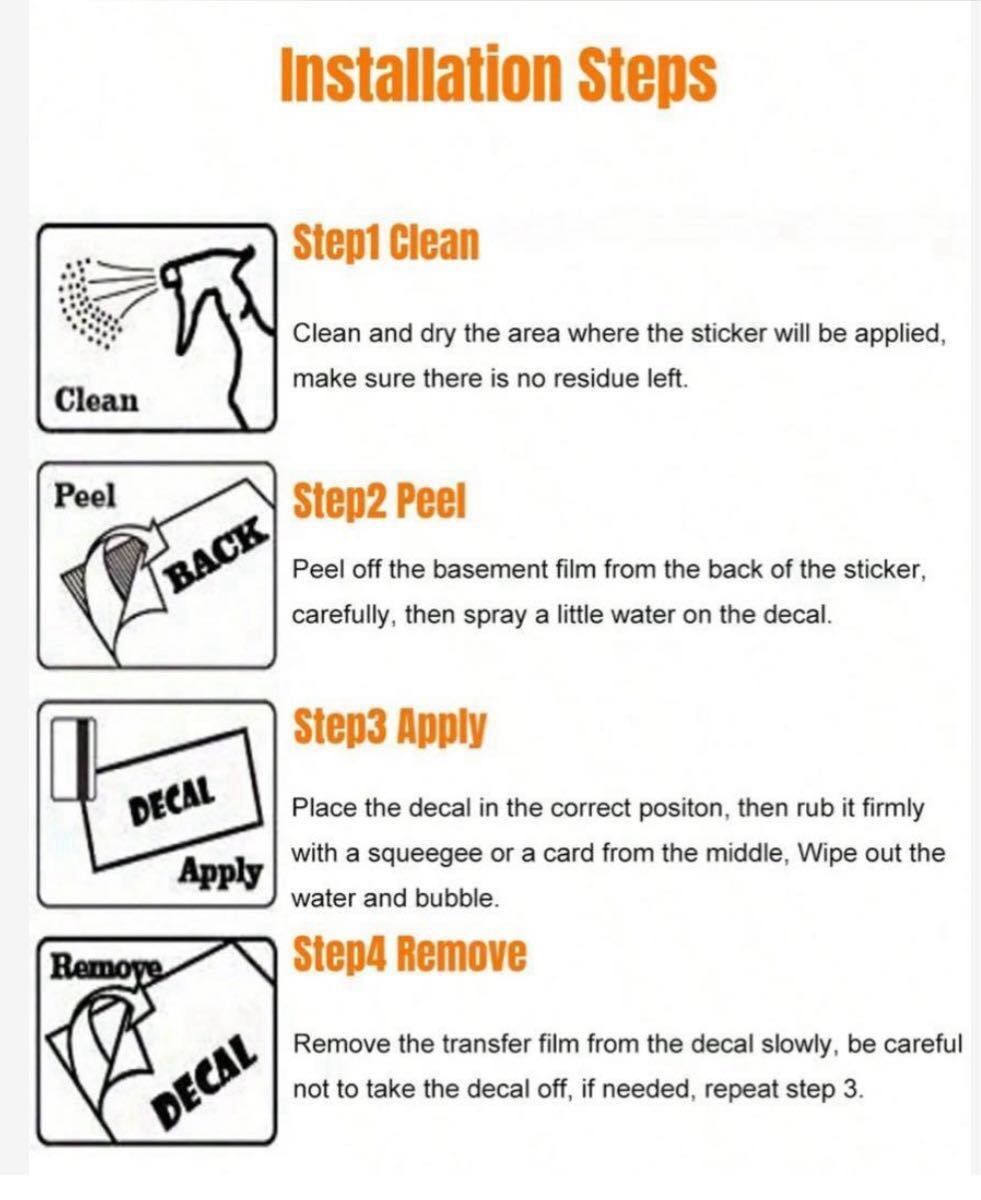 Installation Steps

Clean

Step1 Clean

Clean and dry the area where the sticker will be applied, make sure there is no residue left.

Peel

BACK

Step2 Peel

Peel off the basement film from the back of the sticker, carefully, then spray a little water on the decal.

DECAL

Apply

Step3 Apply

Place the decal in the correct positon, then rub it firmly with a squeegee or a card from the middle, Wipe out the water and bubble.

Remove

DECAL

Step4 Remove

Remove the transfer film from the decal slowly, be careful not to take the decal off, if needed, repeat step 3.