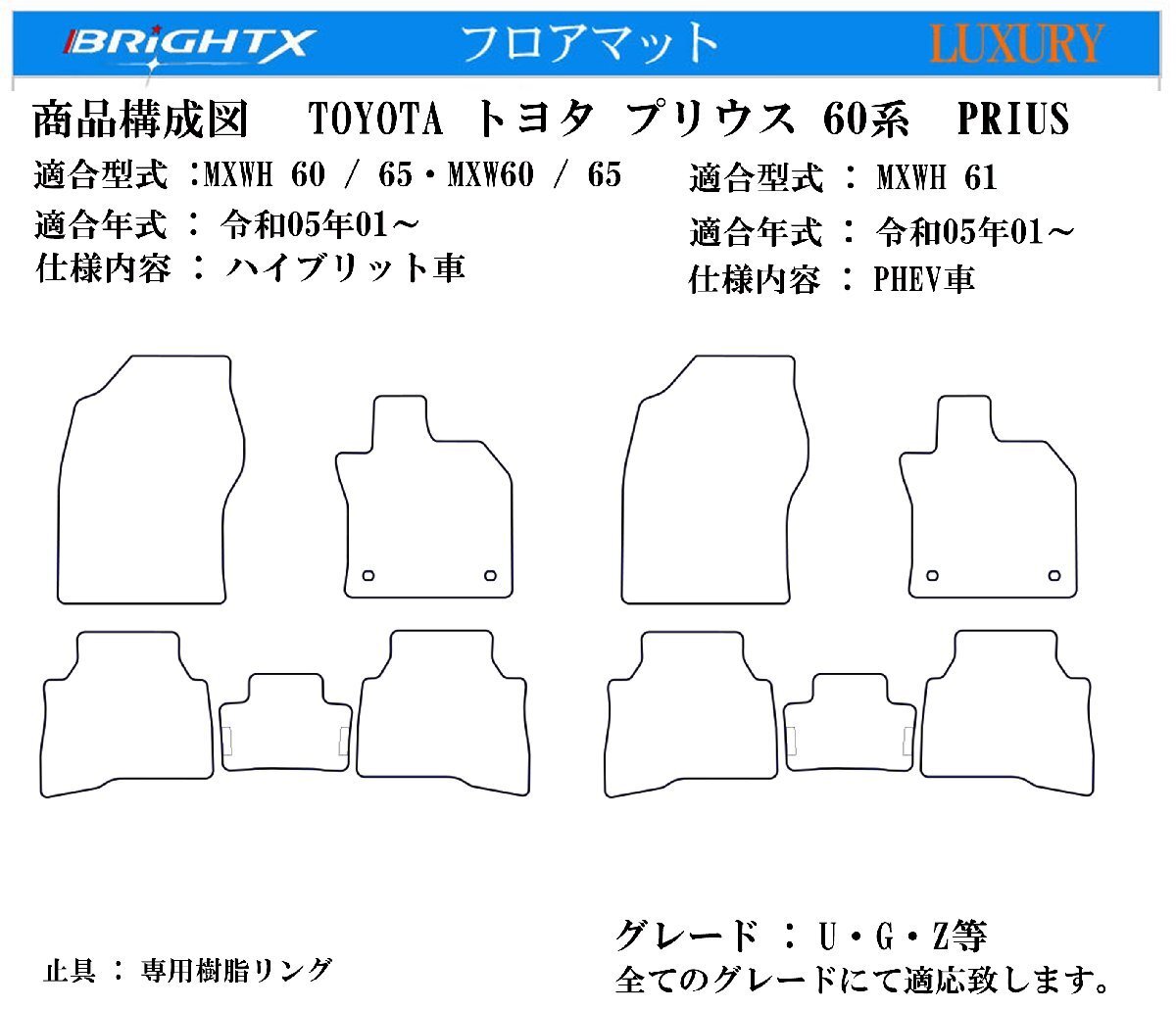 BRiGHTX
フロアマット
LUXURY

商品構成図　TOYOTA トヨタ プリウス 60系　PRIUS

適合型式 :MXWH 60 / 65・MXW60 / 65
適合年式 ： 令和05年01～
仕様内容 ： ハイブリット車

適合型式 ： MXWH 61
適合年式 ： 令和05年01～
仕様内容 ： PHEV車

止具 ： 専用樹脂リング

グレード ： U・G・Z等
全てのグレードにて適応致します。