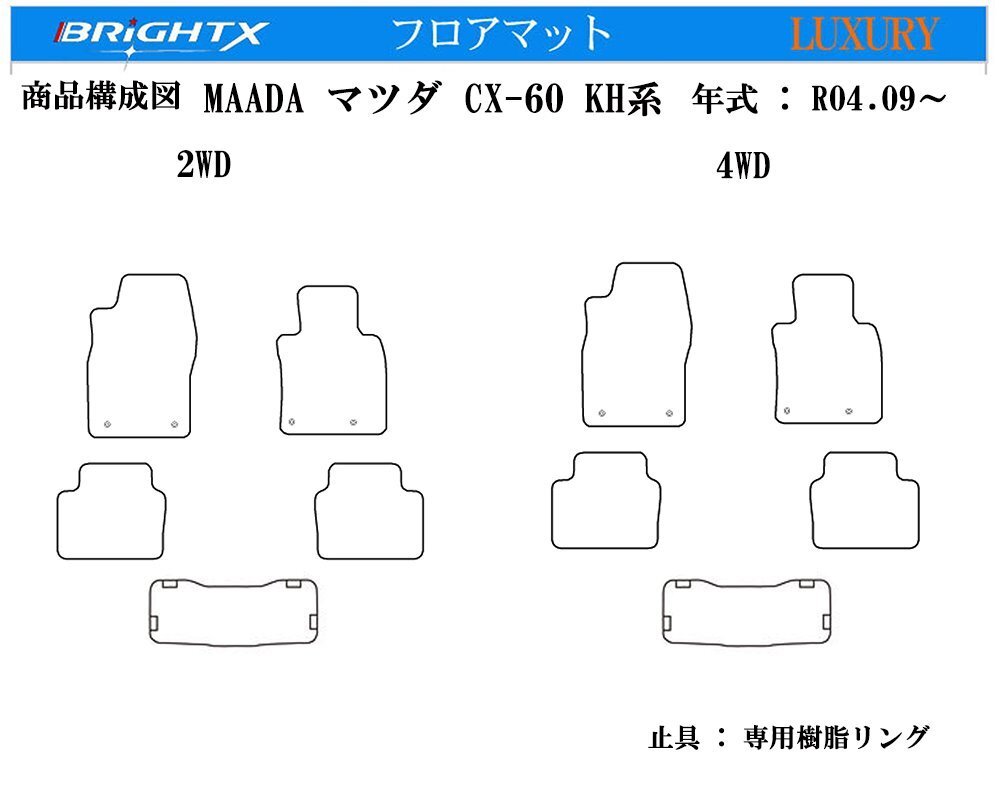 BRiGHTX フロアマット LUXURY

商品構成図 MAADA マツダ CX-60 KH系 年式 : R04.09～

2WD

4WD

止具 : 専用樹脂リング