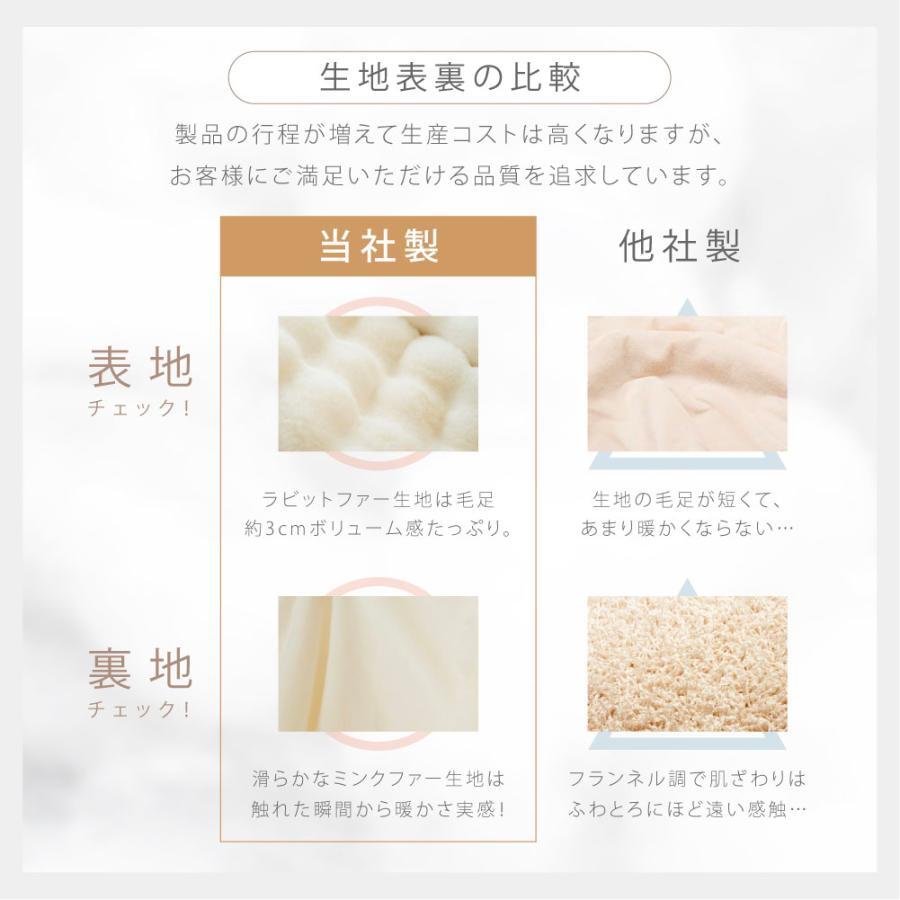 生地表裏の比較

製品の行程が増えて生産コストは高くなりますが、お客様にご満足いただける品質を追求しています。

当社製

他社製

表地
チェック!

ラビットファー生地は毛足約3cmボリューム感たっぷり。

生地の毛足が短くて、あまり暖かくならない…

裏地
チェック!

滑らかなミンクファー生地は触れた瞬間から暖かさ実感!

フランネル調で肌ざわりはふわとろにほど遠い感触…