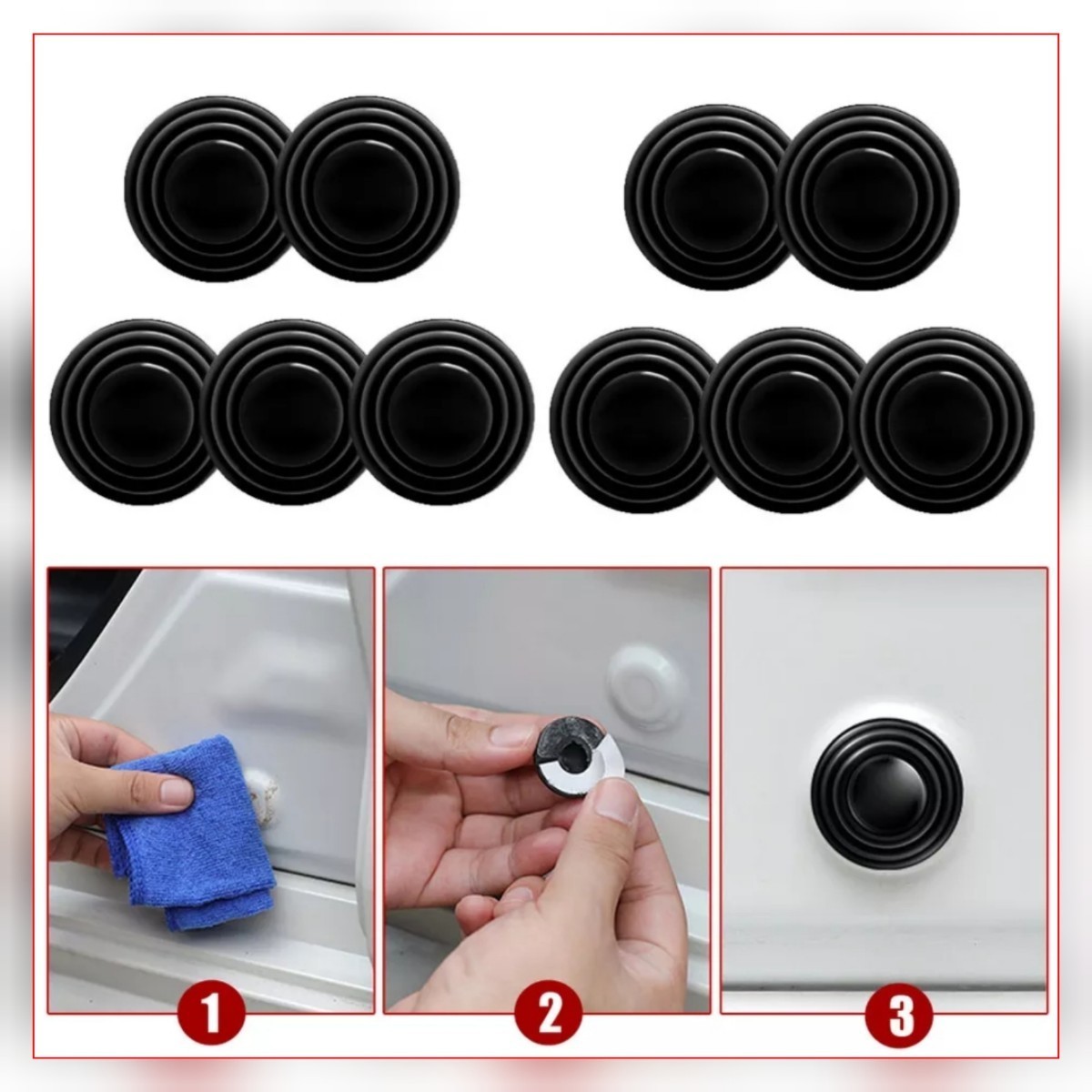 1

2

3