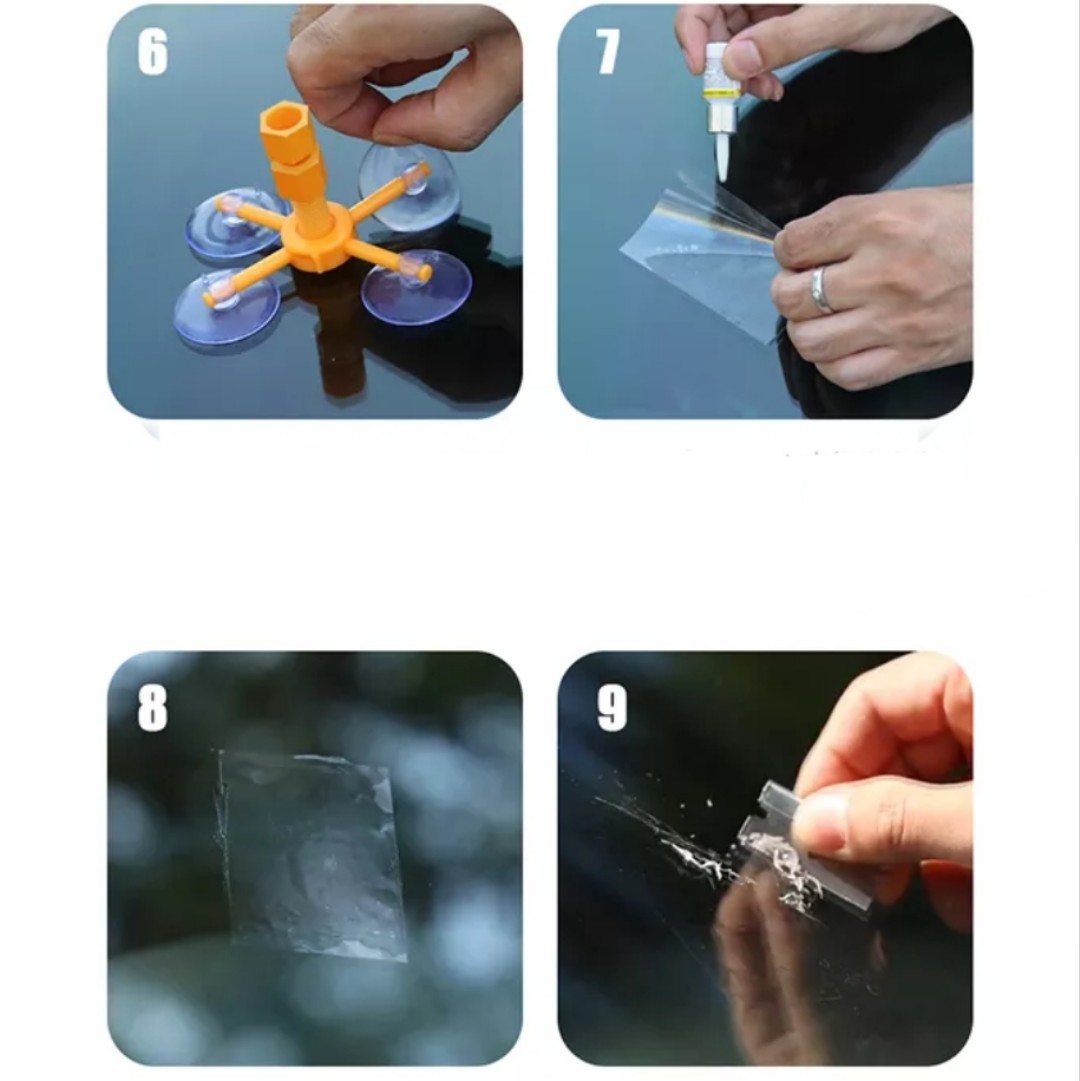 6

7

8

9