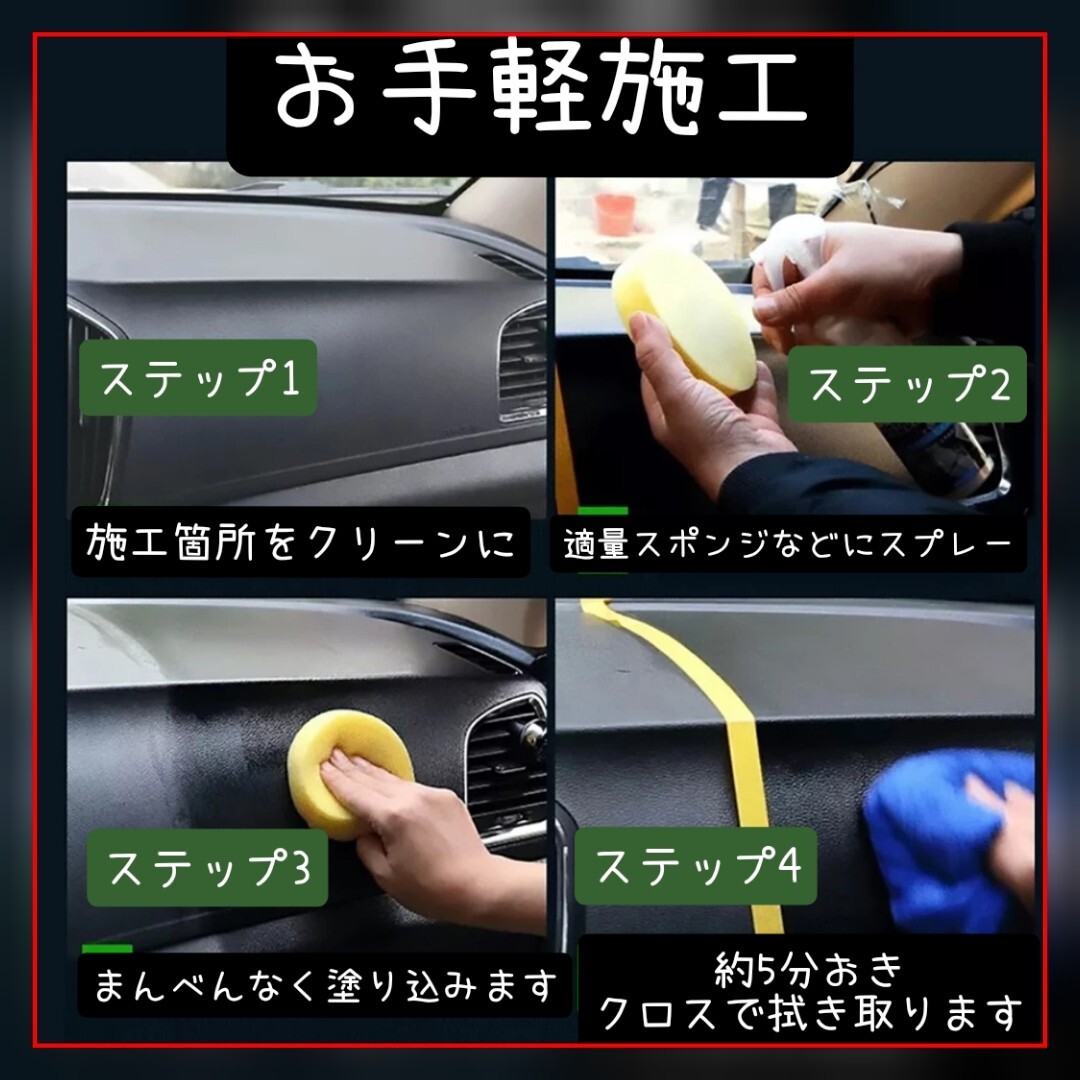 お手軽施工

ステップ1

施工箇所をクリーンに

ステップ2

適量スポンジなどにスプレー

ステップ3

まんべんなく塗り込みます

ステップ4

約5分おき
クロスで拭き取ります