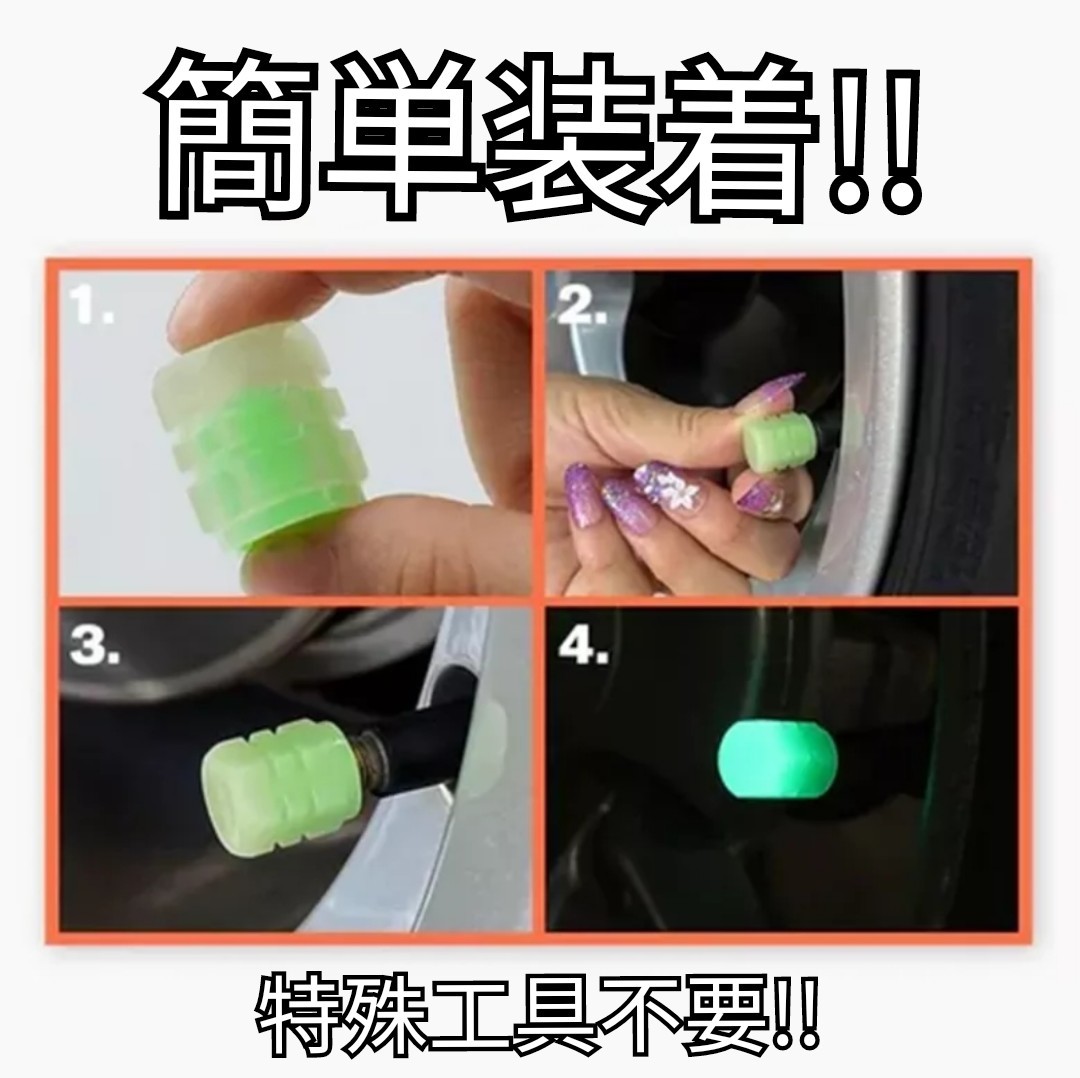 簡単装着!!

1.

2.

3.

4.

特殊工具不要!!