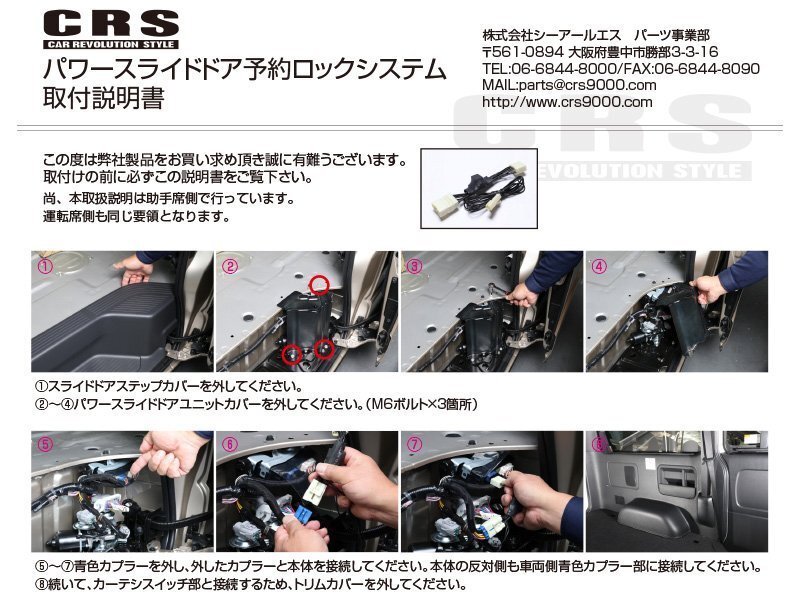 CRS
CAR REVOLUTION STYLE

パワースライドドア予約ロックシステム
取付説明書

株式会社シーアールエス　パーツ事業部
〒561-0894 大阪府豊中市勝部3-3-16
TEL:06-6844-8000/FAX:06-6844-8090
MAIL:parts@crs9000.com
http://www.crs9000.com

CRS
REVOLUTION STYLE

この度は弊社製品をお買い求め頂き誠に有難うございます。
取付けの前に必ずこの説明書をご覧下さい。
尚、本取扱説明は助手席側で行っています。
運転席側も同じ要領となります。

①
②
③
④

①スライドドアステップカバーを外してください。
②～④パワースライドドアユニットカバーを外してください。(M6ボルト×3箇所)

⑤
⑥
⑦
⑧

⑤～⑦青色カプラーを外し、外したカプラーと本体を接続してください。本体の反対側も車両側青色カプラー部に接続してください。
⑧続いて、カーテシスイッチ部と接続するため、トリムカバーを外してください。