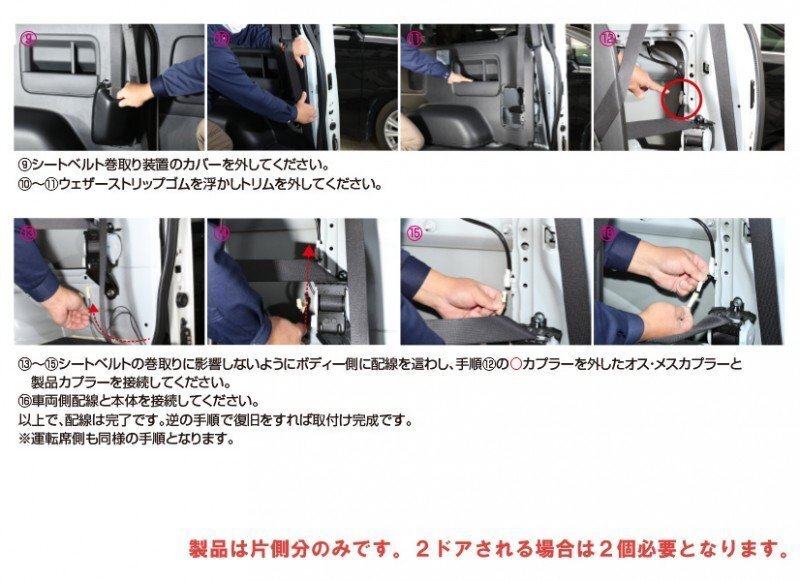 ⑨ ⑩ ⑪ ⑫

⑨シートベルト巻取り装置のカバーを外してください。
⑩～⑪ウェザーストリップゴムを浮かしトリムを外してください。

⑬ ⑭ ⑮ ⑯

⑬～⑮シートベルトの巻取りに影響しないようにボディー側に配線を這わし、手順⑫の○カプラーを外したオス・メスカプラーと製品カプラーを接続してください。
⑯車両側配線と本体を接続してください。
以上で、配線は完了です。逆の手順で復旧をすれば取付け完成です。
※運転席側も同様の手順となります。

製品は片側分のみです。２ドアされる場合は２個必要となります。