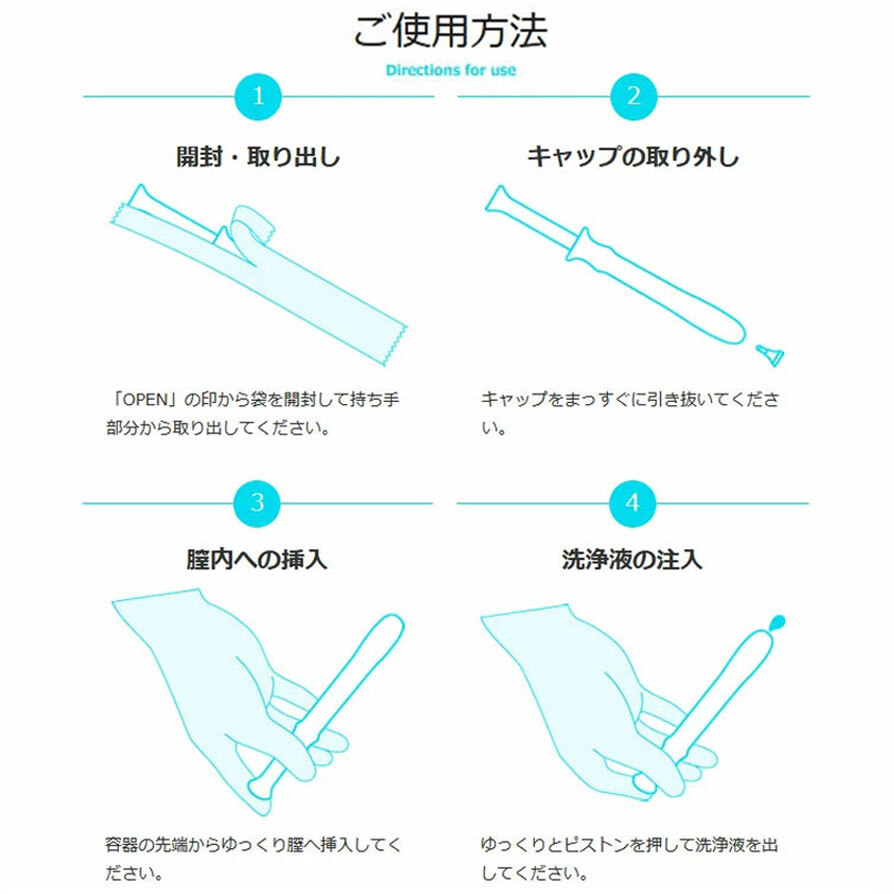 ご使用方法

Directions for use

1

開封・取り出し

「OPEN」の印から袋を開封して持ち手部分から取り出してください。

2

キャップの取り外し

キャップをまっすぐに引き抜いてください。

3

膣内への挿入

容器の先端からゆっくり膣へ挿入してください。

4

洗浄液の注入

ゆっくりとピストンを押して洗浄液を出してください。