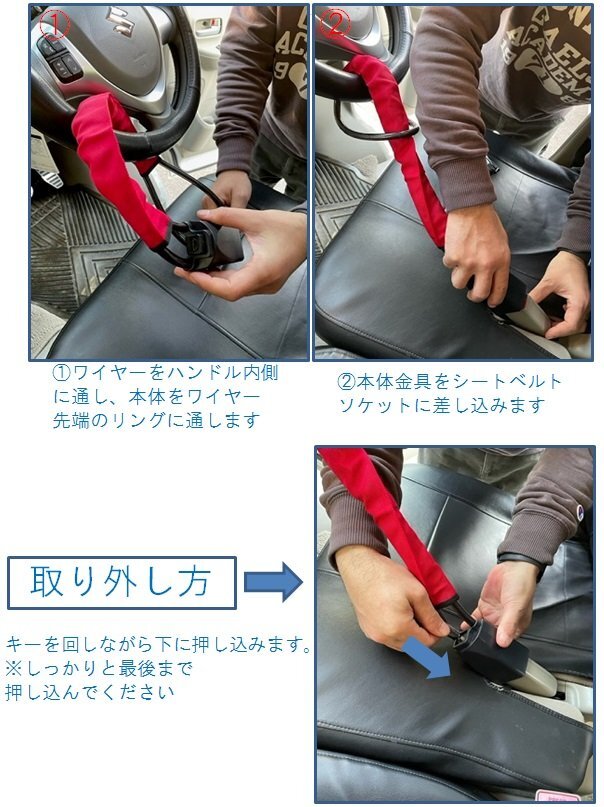 ①

②

①ワイヤーをハンドル内側に通し、本体をワイヤー先端のリングに通します

②本体金具をシートベルトソケットに差し込みます

取り外し方

キーを回しながら下に押し込みます。
※しっかりと最後まで押し込んでください