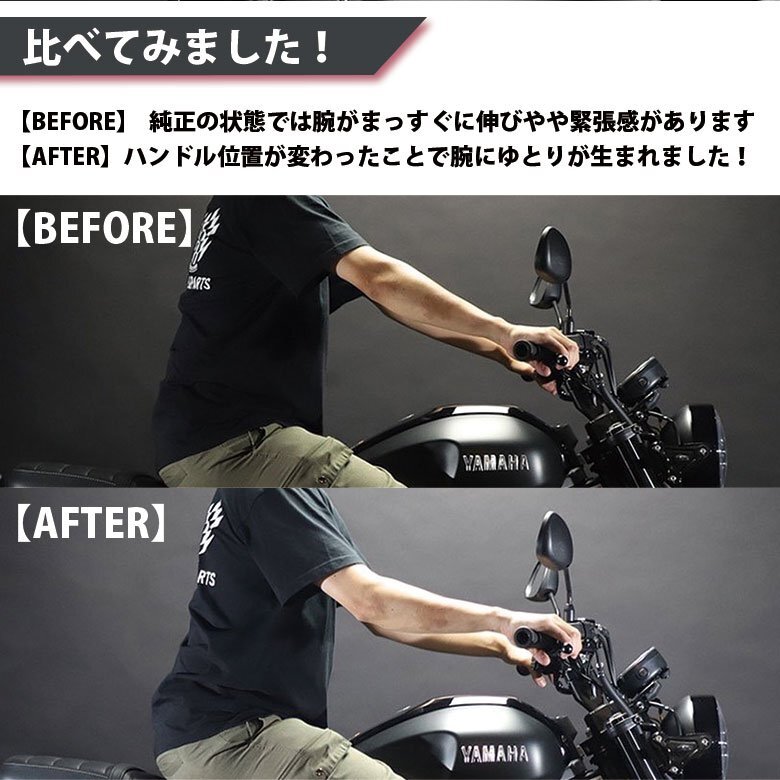 比べてみました！

【BEFORE】 純正の状態では腕がまっすぐに伸びやや緊張感があります
【AFTER】ハンドル位置が変わったことで腕にゆとりが生まれました！

【BEFORE】

PARTS

YAMAHA

【AFTER】

RTS

YAMAHA