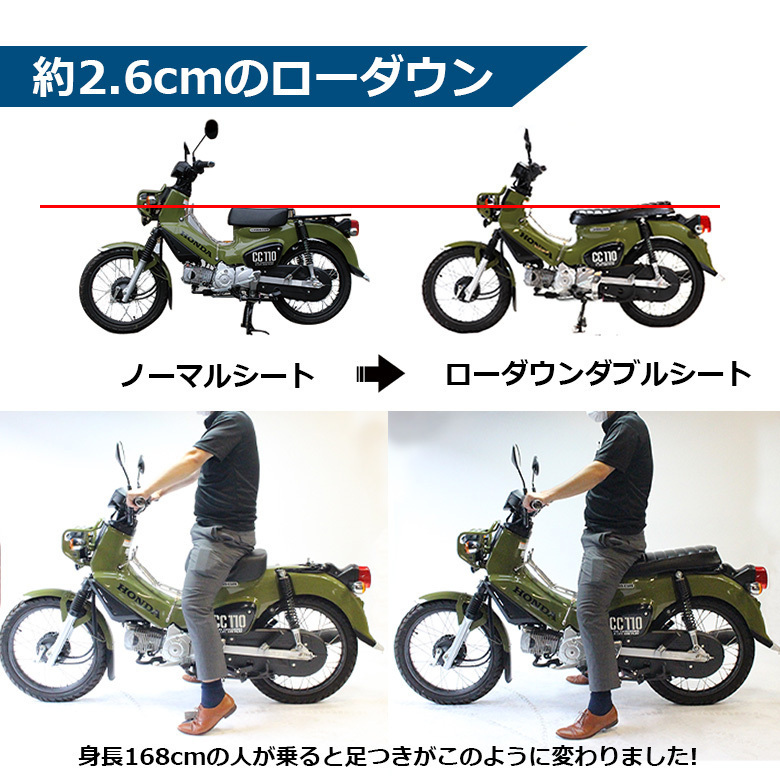 約2.6cmのローダウン

HONDA
CC110

HONDA
CC110

ノーマルシート

ローダウンダブルシート

HONDA
CC110

HONDA
CC110

身長168cmの人が乗ると足つきがこのように変わりました!