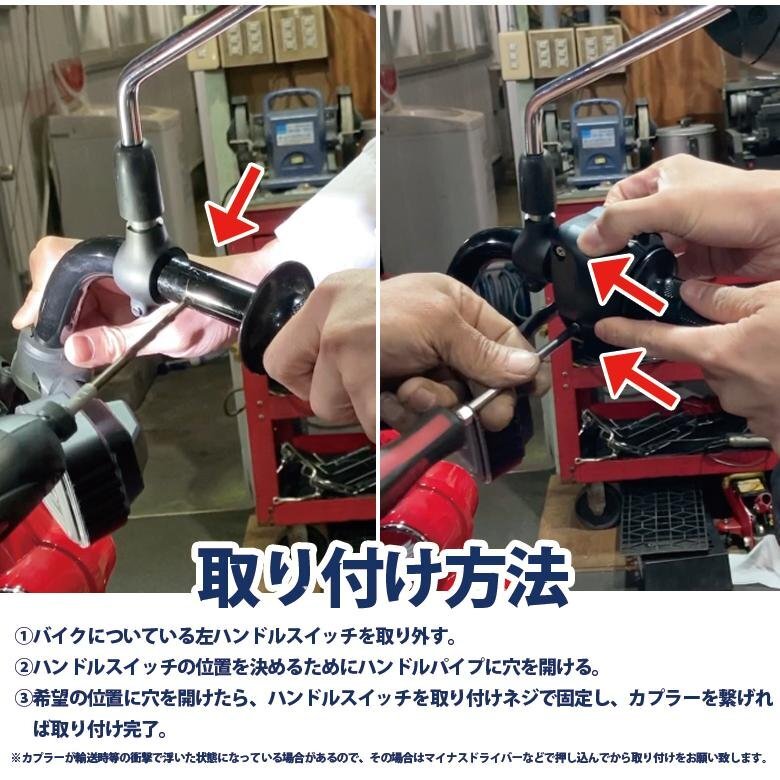 取り付け方法

①バイクについている左ハンドルスイッチを取り外す。
②ハンドルスイッチの位置を決めるためにハンドルパイプに穴を開ける。
③希望の位置に穴を開けたら、ハンドルスイッチを取り付けネジで固定し、カプラーを繋げれば取り付け完了。

※カプラーが輸送時等の衝撃で浮いた状態になっている場合があるので、その場合はマイナスドライバーなどで押し込んでから取り付けをお願い致します。