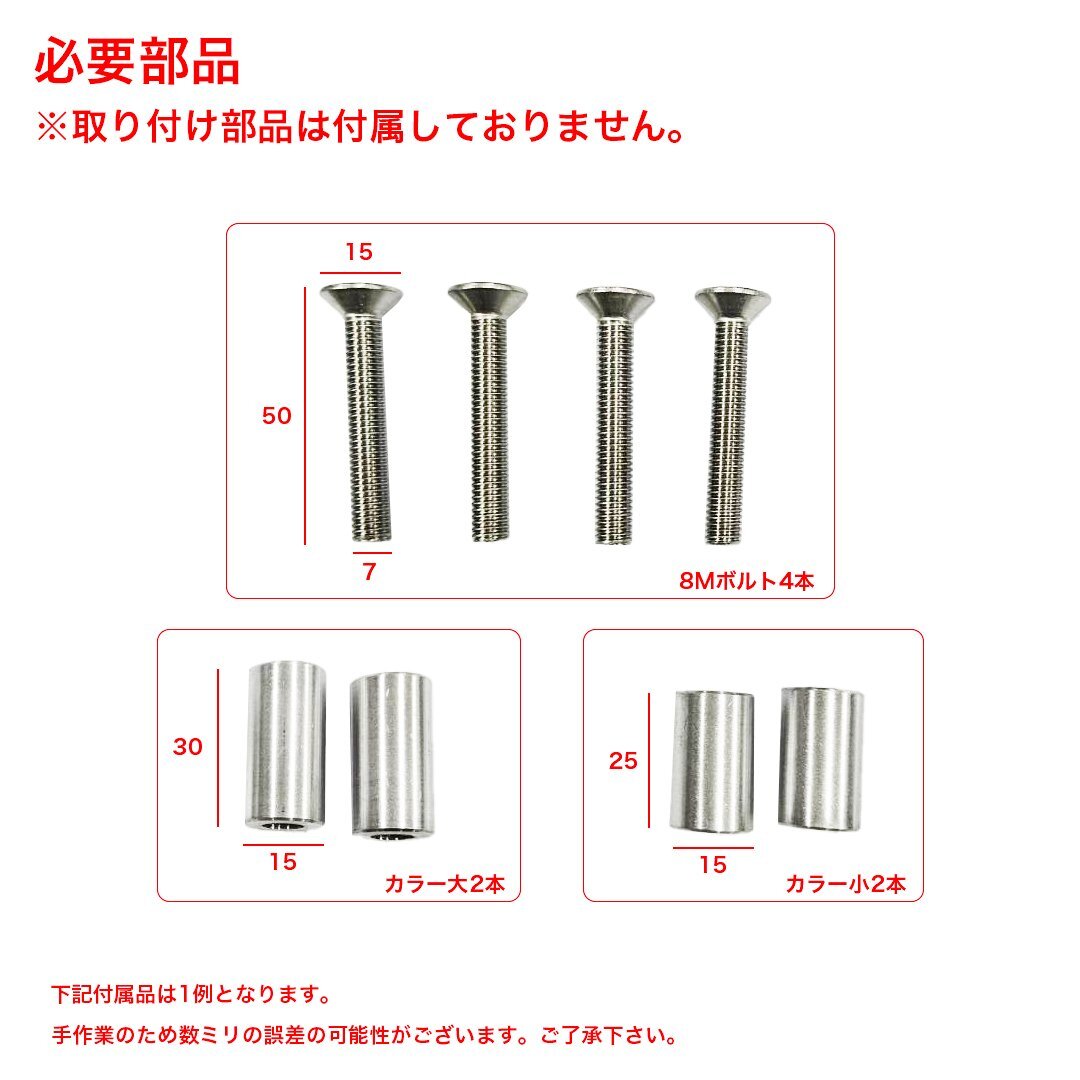 必要部品
※取り付け部品は付属しておりません。

15

50

7

8Mボルト4本

30

15

カラー大2本

25

15

カラー小2本

下記付属品は1例となります。

手作業のため数ミリの誤差の可能性がございます。ご了承下さい。