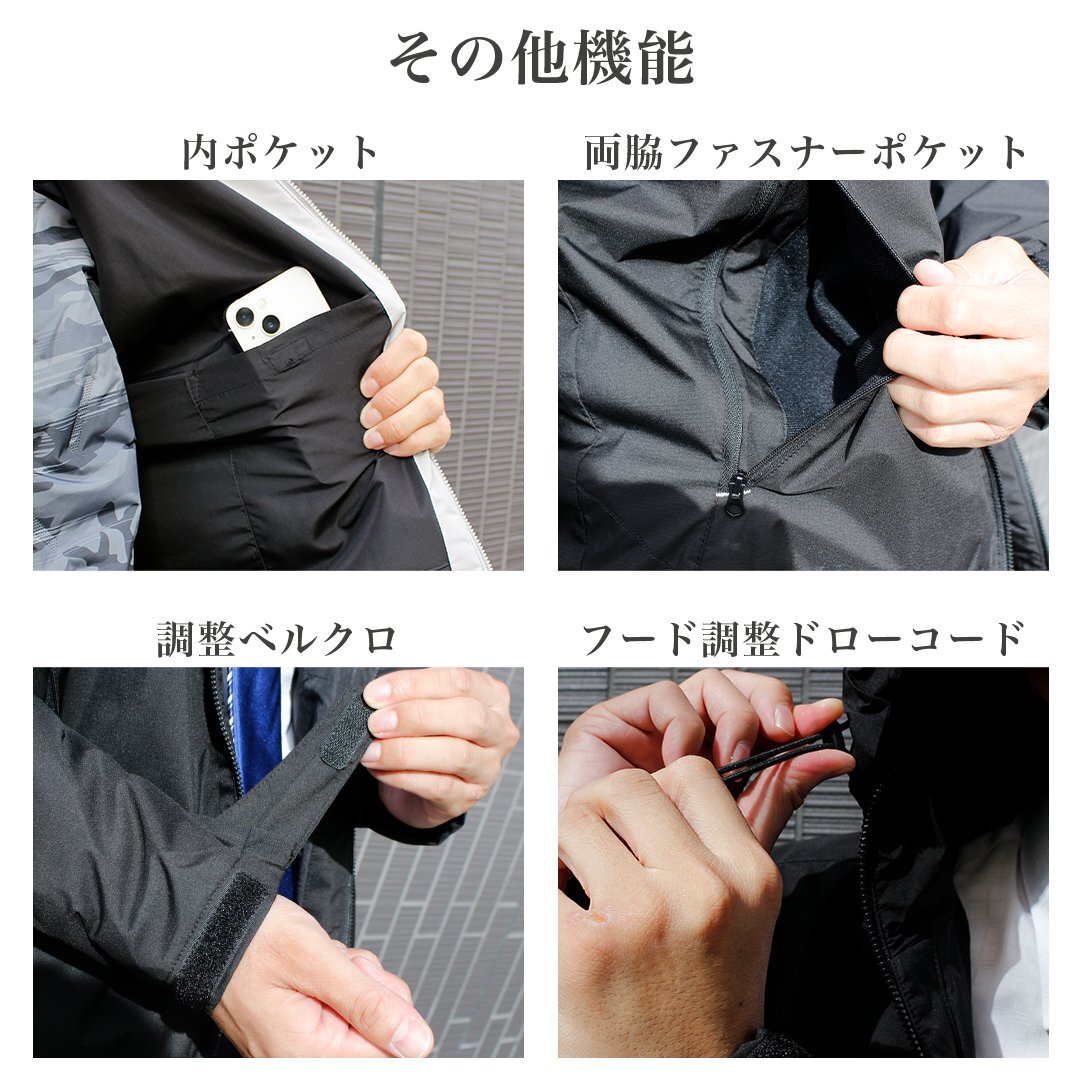 その他機能

内ポケット

両脇ファスナーポケット

調整ベルクロ

フード調整ドローコード