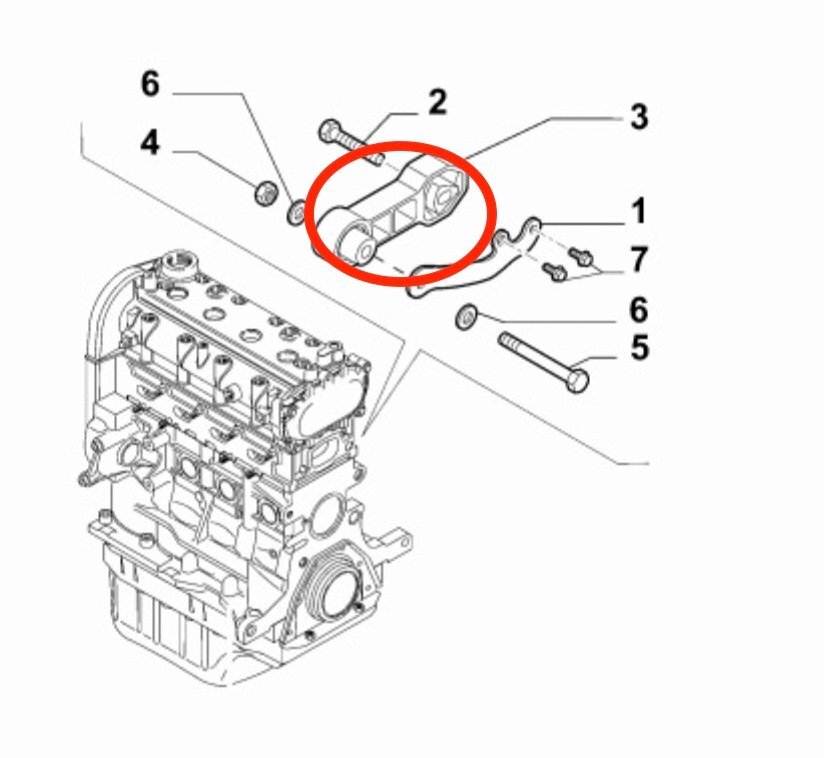 6
2
3
4
1
7
6
5