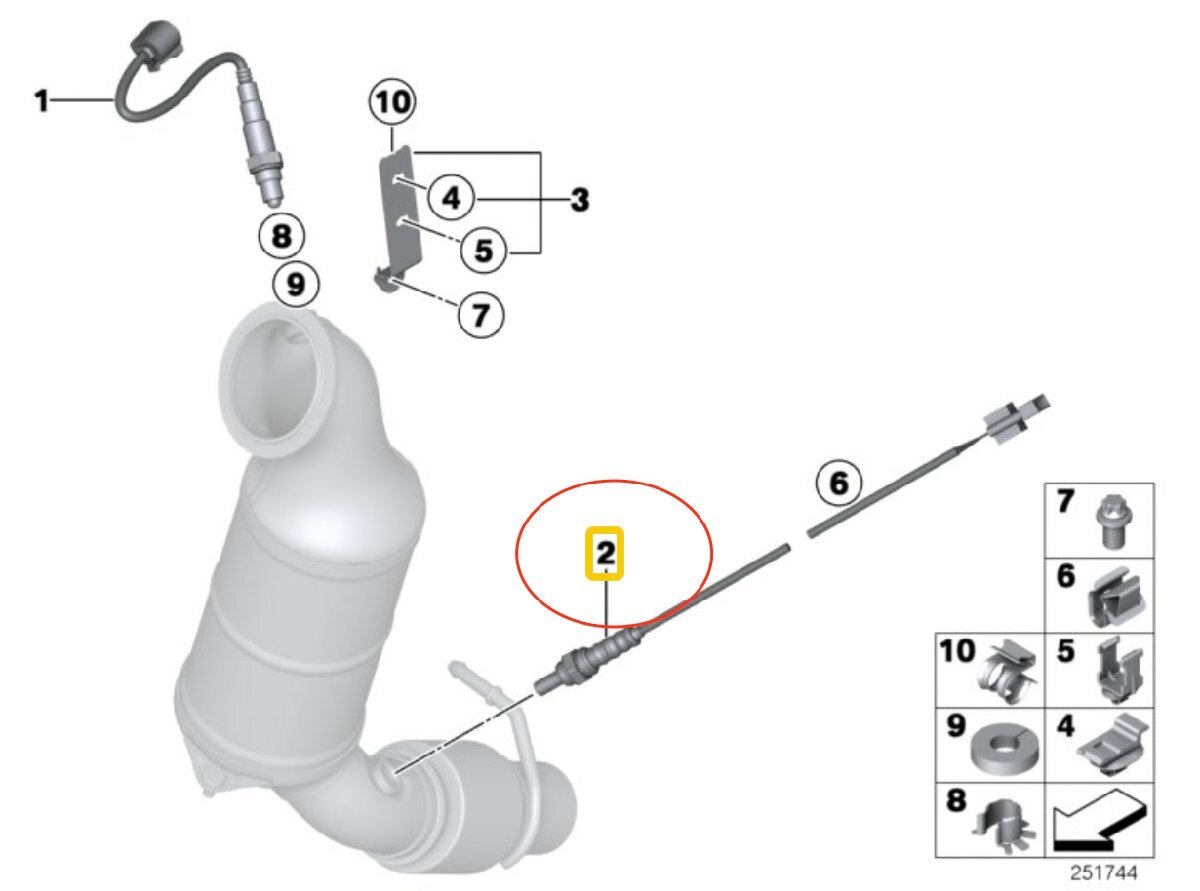 1
10
4
3
5
8
9
7
6
2
7
6
10
5
9
4
8
251744