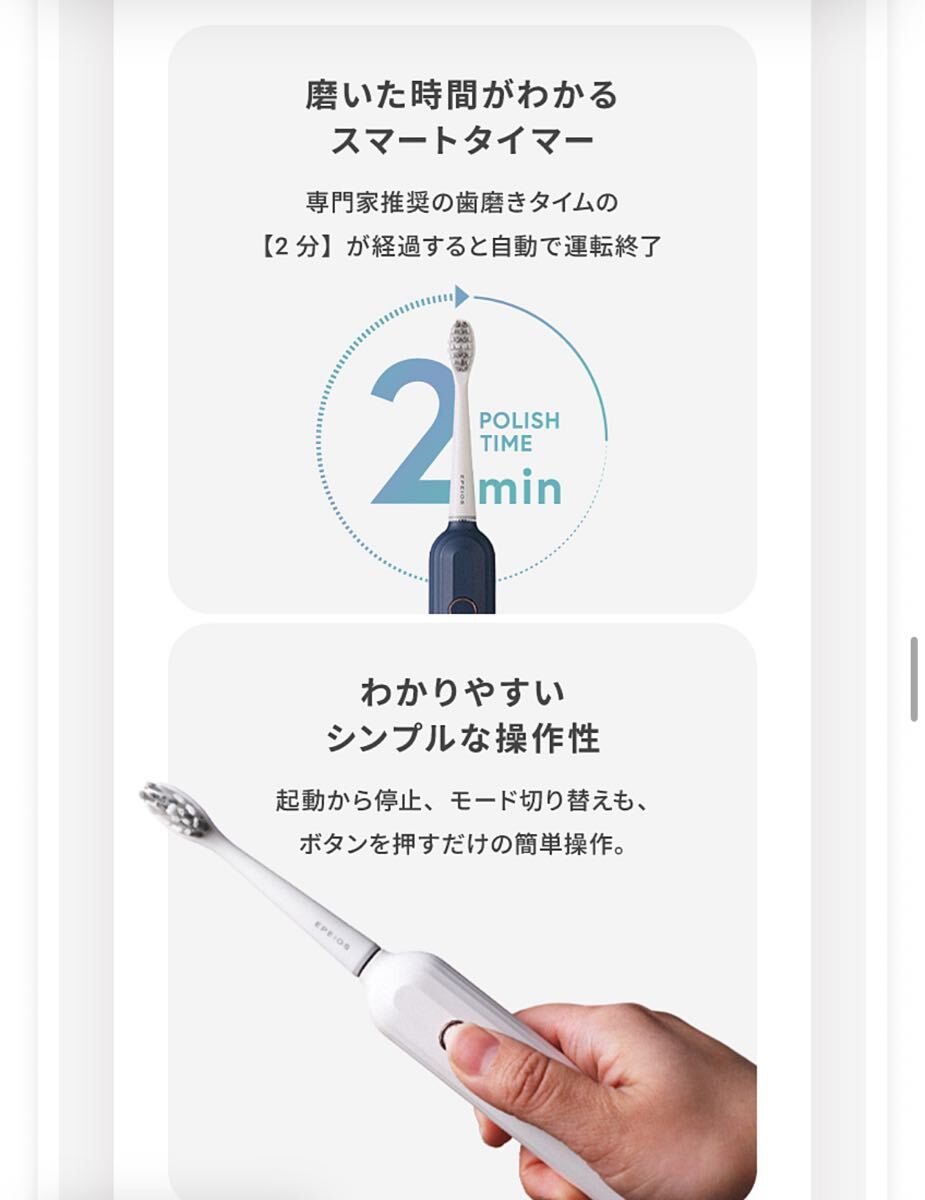 磨いた時間がわかる
スマートタイマー

専門家推奨の歯磨きタイムの
【2 分】が経過すると自動で運転終了

2 POLISH TIME min

EPEIOS

わかりやすい
シンプルな操作性

起動から停止、モード切り替えも、
ボタンを押すだけの簡単操作。

EPEIOS