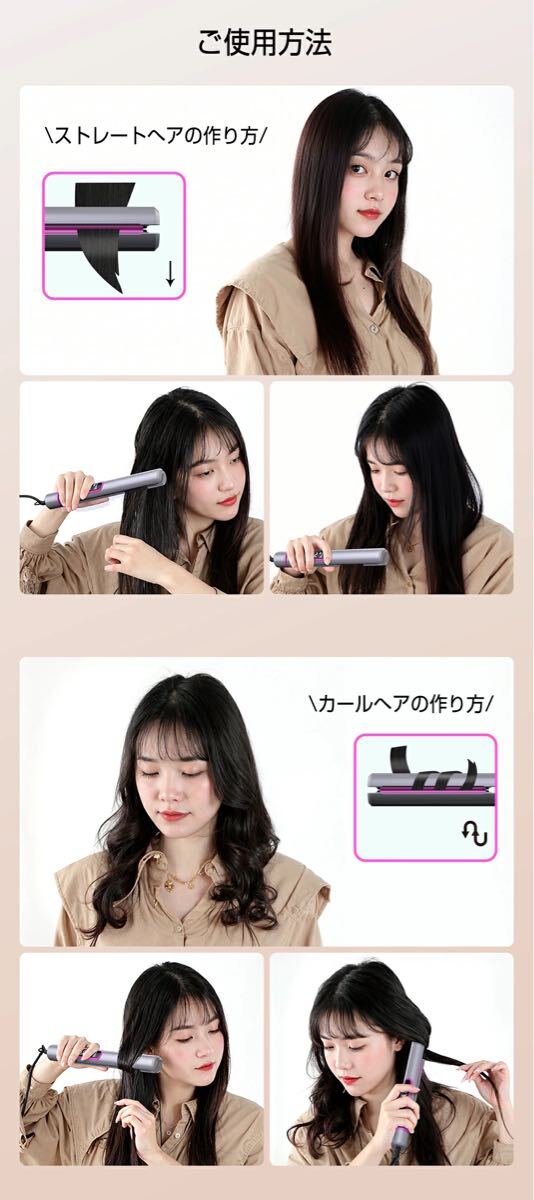 ご使用方法

\ストレートヘアの作り方/

\カールヘアの作り方/