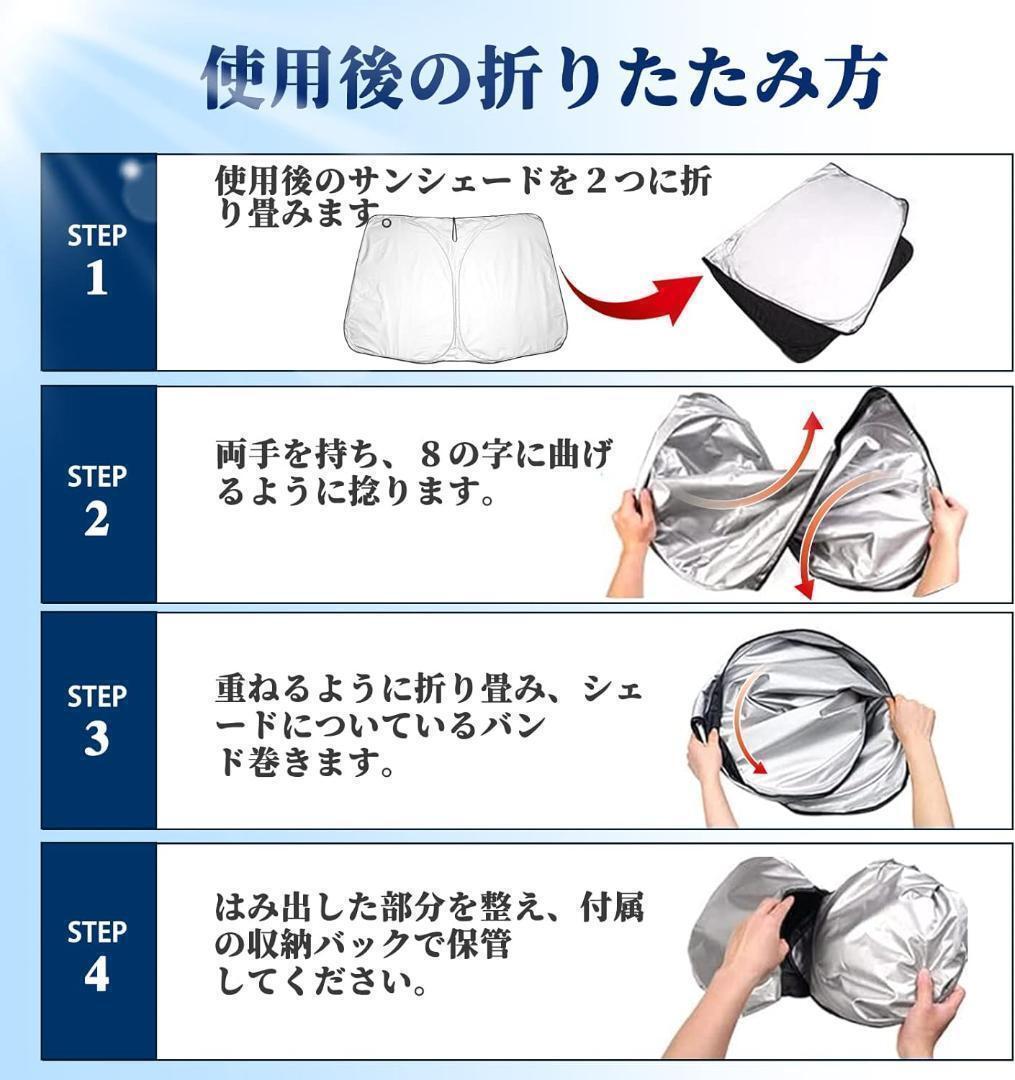 使用後の折りたたみ方

STEP
1

使用後のサンシェードを２つに折り畳みます。

STEP
2

両手を持ち、８の字に曲げるように捻ります。

STEP
3

重ねるように折り畳み、シェードについているバンド巻きます。

STEP
4

はみ出した部分を整え、付属の収納バックで保管してください。