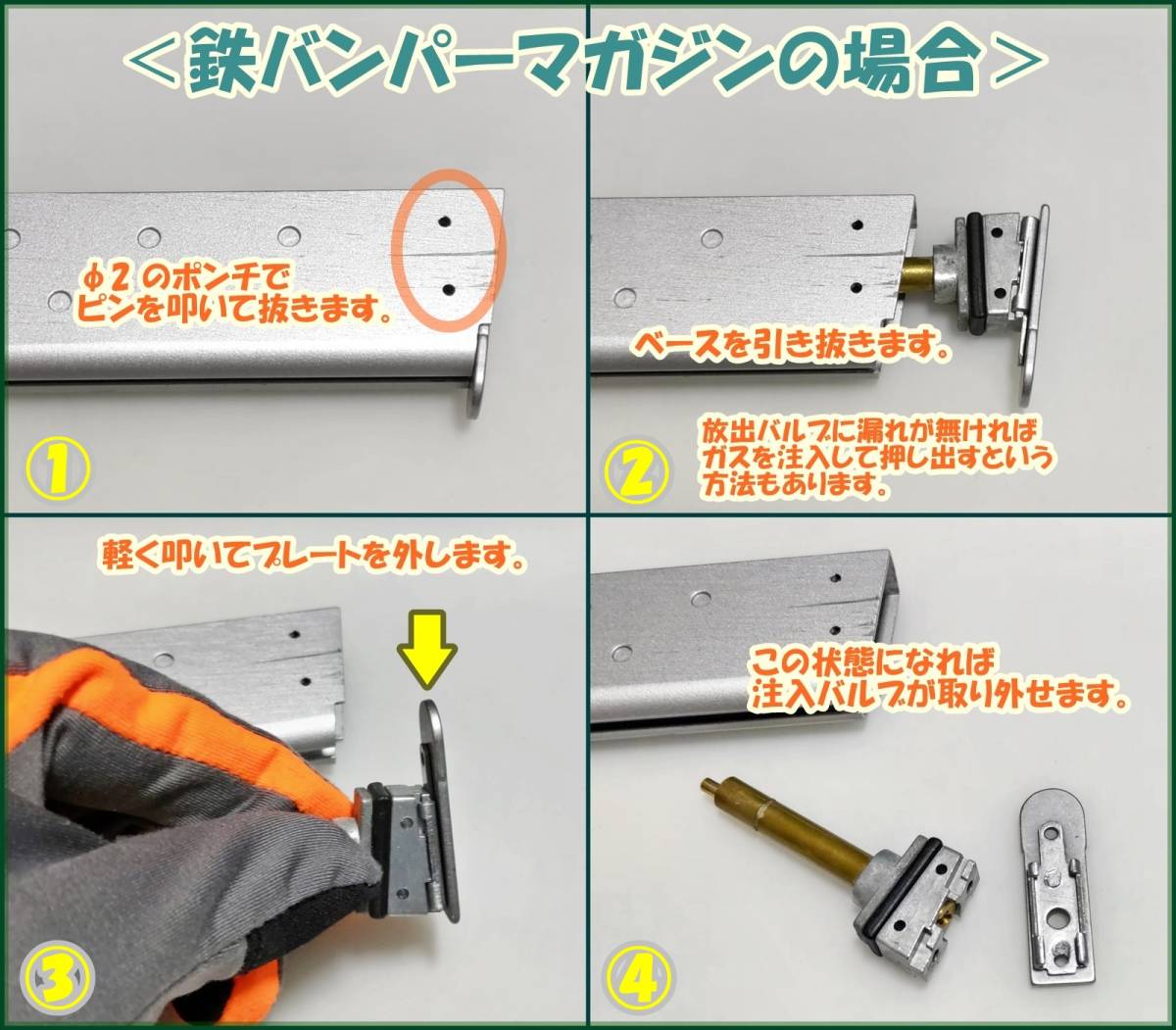 ＜鉄バンパーマガジンの場合＞

φ2 のポンチで
ピンを叩いて抜きます。

①

ベースを引き抜きます。

放出バルブに漏れが無ければ
ガスを注入して押し出すという
方法もあります。

②

軽く叩いてプレートを外します。

③

この状態になれば
注入バルブが取り外せます。

④