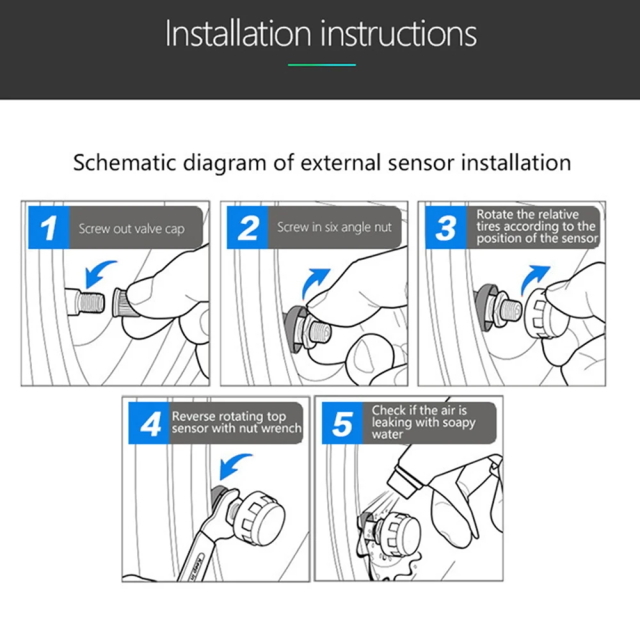 Installation instructions

Schematic diagram of external sensor installation

1 Screw out valve cap

2 Screw in six angle nut

3 Rotate the relative tires according to the position of the sensor

4 Reverse rotating top sensor with nut wrench

5 Check if the air is leaking with soapy water