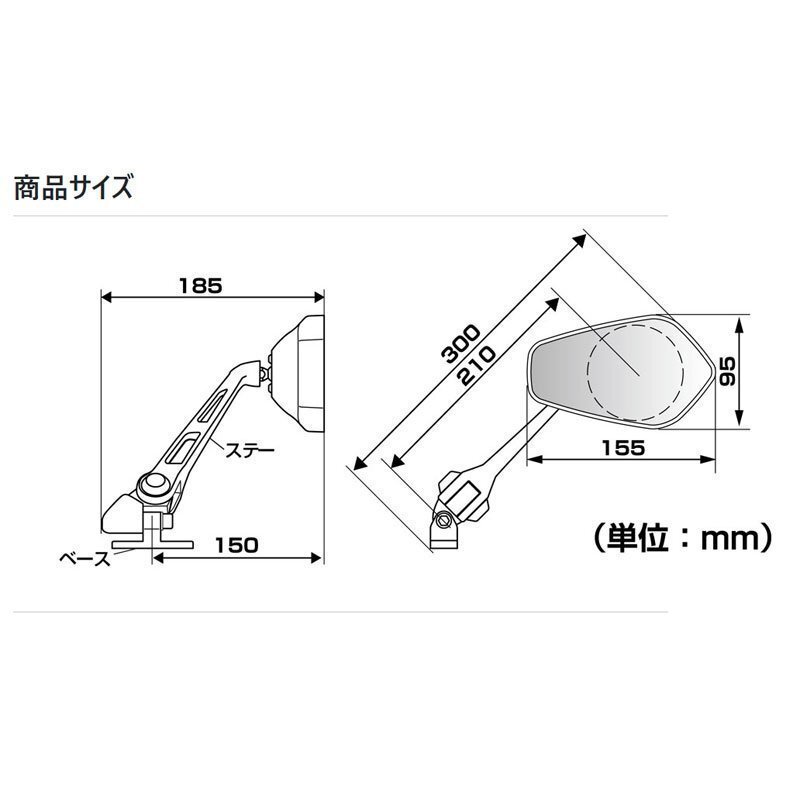 商品サイズ

185

ステー

ベース

150

300

210

95

155

（単位：mm）