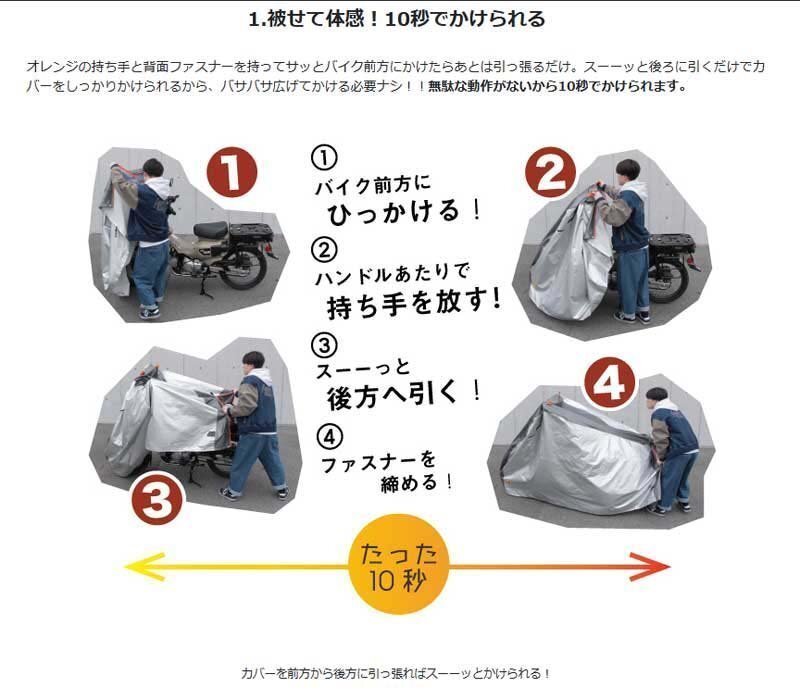 1.被せて体感！10秒でかけられる

オレンジの持ち手と背面ファスナーを持ってサッとバイク前方にかけたらあとは引っ張るだけ。スーーッと後ろに引くだけでカバーをしっかりかけられるから、バサバサ広げてかける必要ナシ！！無駄な動作がないから10秒でかけられます。

1

①
バイク前方に
ひっかける！

②
ハンドルあたりで
持ち手を放す！

③
スーーっと
後方へ引く！

④
ファスナーを
締める！

2

3

4

たった
10秒

カバーを前方から後方に引っ張ればスーーッとかけられる！