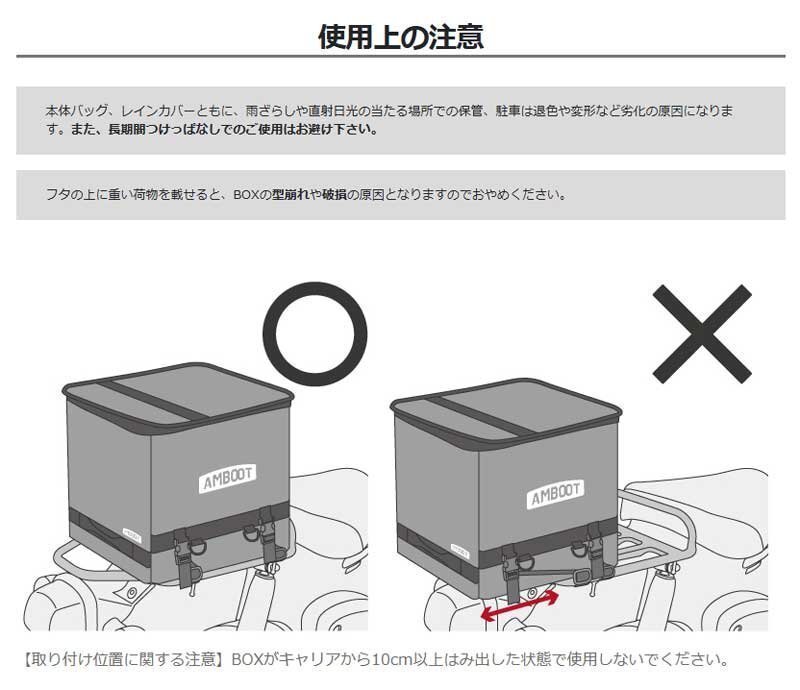 使用上の注意

本体バッグ、レインカバーともに、雨ざらしや直射日光の当たる場所での保管、駐車は退色や変形など劣化の原因になります。また、長期間つけっぱなしでのご使用はお避け下さい。

フタの上に重い荷物を載せると、BOXの型崩れや破損の原因となりますのでおやめください。

AMBOOT

AMBOOT

【取り付け位置に関する注意】BOXがキャリアから10cm以上はみ出した状態で使用しないでください。