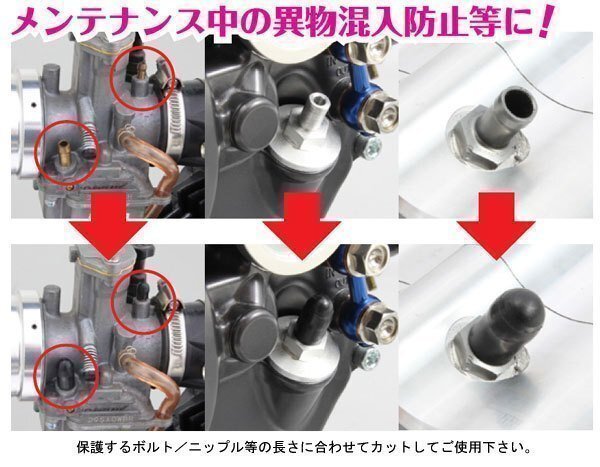 メンテナンス中の異物混入防止等に！

保護するボルト／ニップル等の長さに合わせてカットしてご使用下さい。