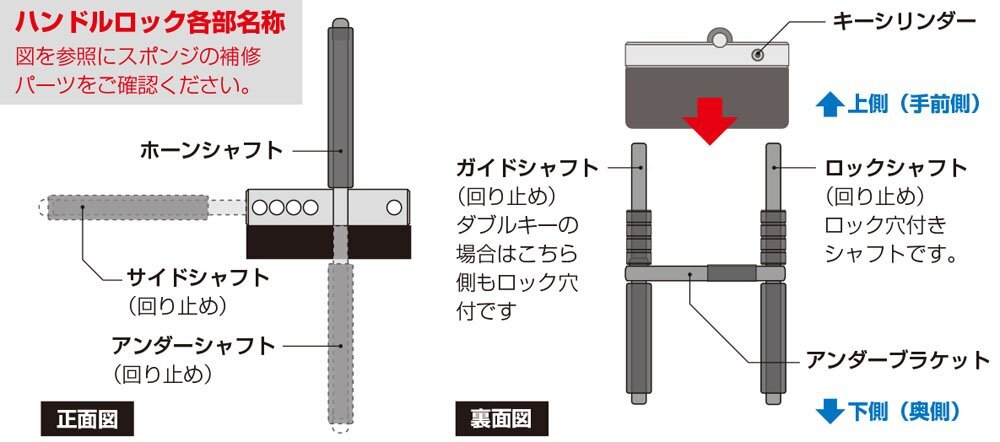 ハンドルロック各部名称
図を参照にスポンジの補修パーツをご確認ください。

ホーンシャフト

サイドシャフト
（回り止め）

アンダーシャフト
（回り止め）

正面図

キーシリンダー

上側（手前側）

ガイドシャフト
（回り止め）
ダブルキーの場合はこちら側もロック穴付です

ロックシャフト
（回り止め）
ロック穴付きシャフトです。

アンダーブラケット

裏面図

下側（奥側）