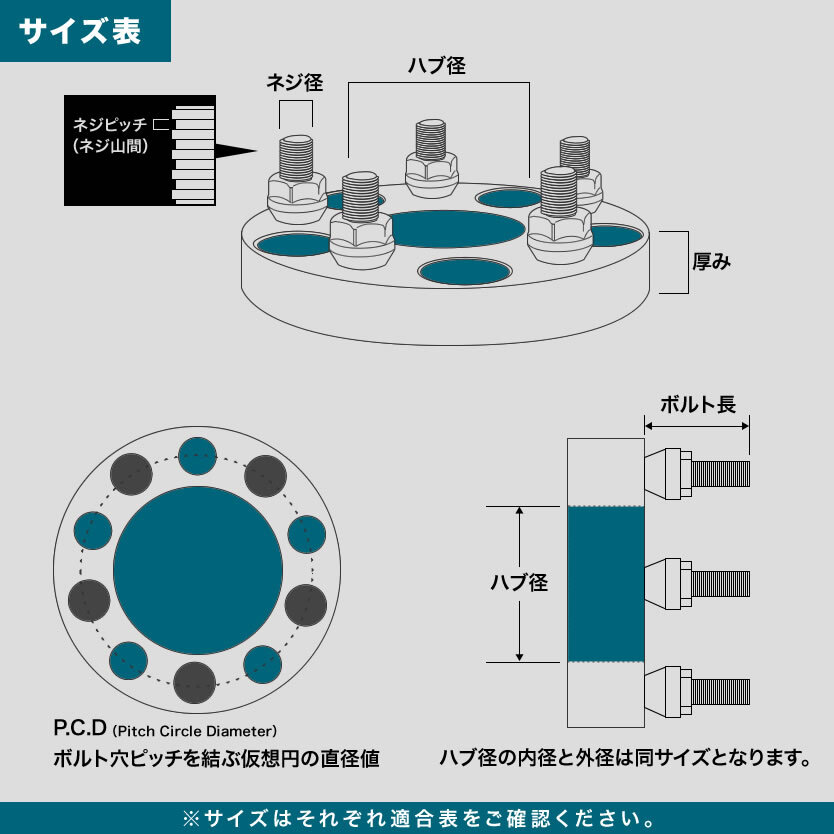 サイズ表

ネジ径

ハブ径

ネジピッチ
(ネジ山間)

厚み

ボルト長

ハブ径

P.C.D (Pitch Circle Diameter)
ボルト穴ピッチを結ぶ仮想円の直径値

ハブ径の内径と外径は同サイズとなります。

※サイズはそれぞれ適合表をご確認ください。