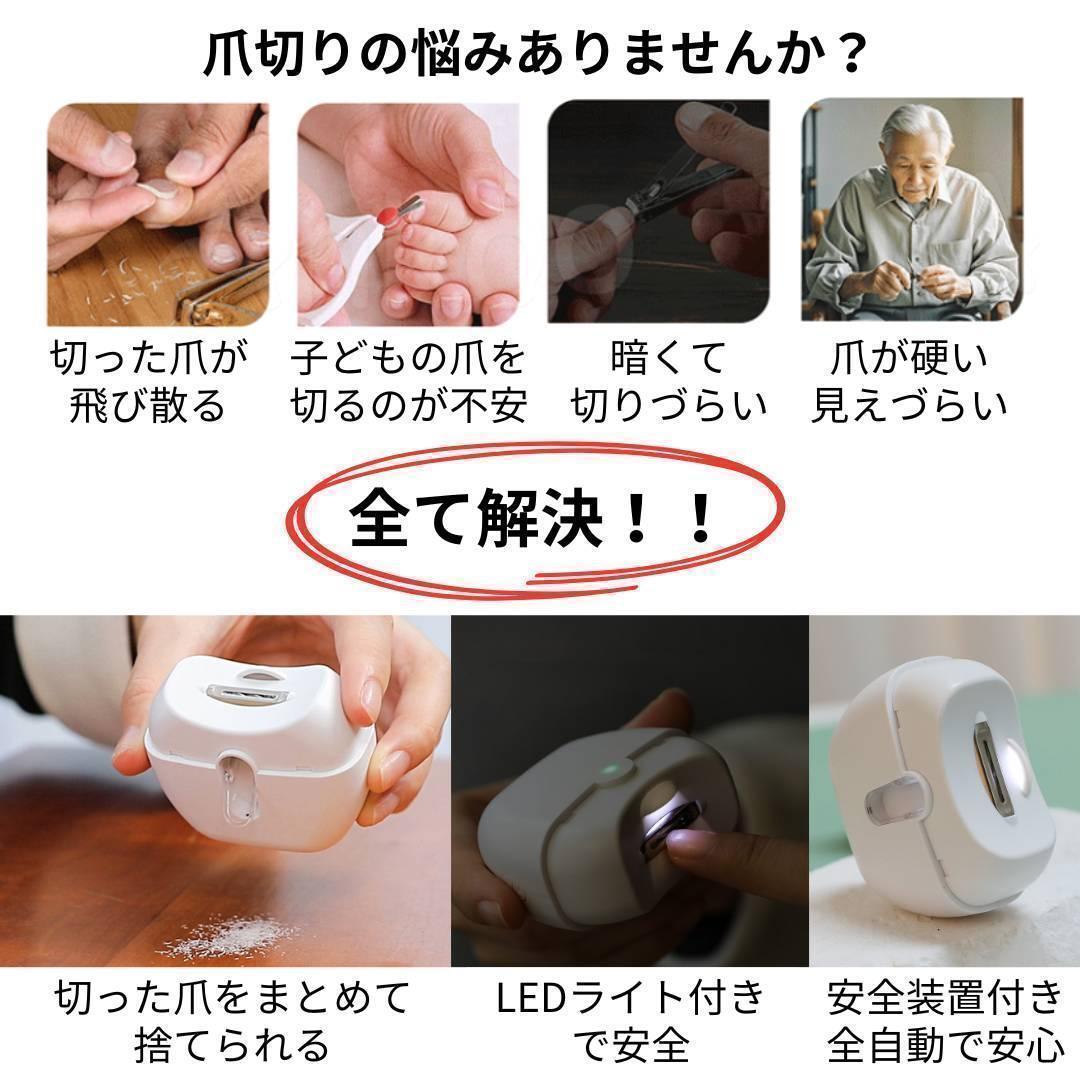 爪切りの悩みありませんか？

切った爪が飛び散る

子どもの爪を切るのが不安

暗くて切りづらい

爪が硬い見えづらい

全て解決！！

切った爪をまとめて捨てられる

LEDライト付きで安全

安全装置付き全自動で安心