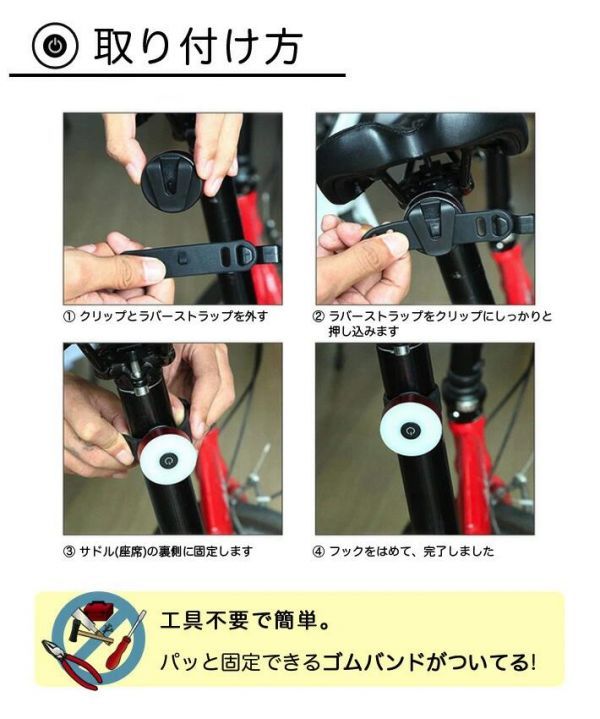 取り付け方

① クリップとラバーストラップを外す

② ラバーストラップをクリップにしっかりと押し込みます

③ サドル(座席)の裏側に固定します

④ フックをはめて、完了しました

工具不要で簡単。

パッと固定できるゴムバンドがついてる!