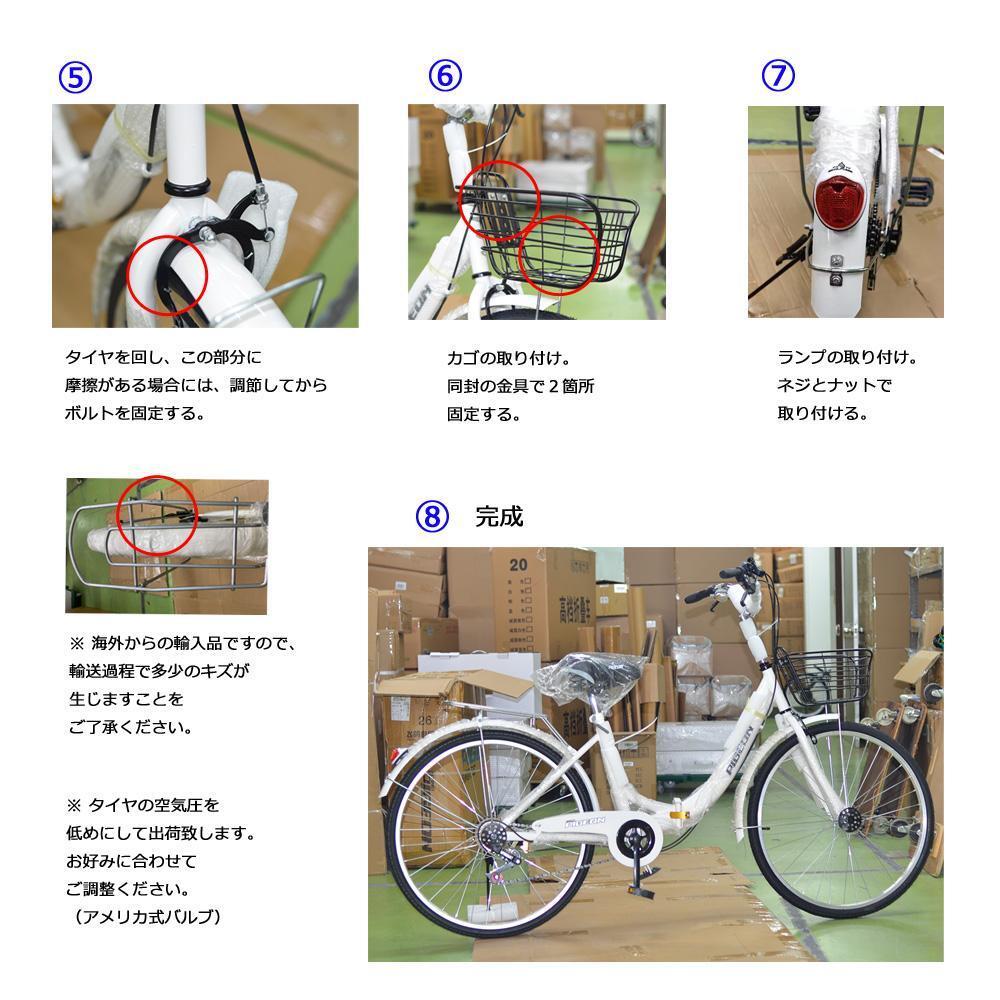 ⑤

タイヤを回し、この部分に摩擦がある場合には、調節してからボルトを固定する。

⑥

カゴの取り付け。同封の金具で２箇所固定する。

⑦

ランプの取り付け。ネジとナットで取り付ける。

※ 海外からの輸入品ですので、輸送過程で多少のキズが生じますことをご了承ください。

※ タイヤの空気圧を低めにして出荷致します。お好みに合わせてご調整ください。（アメリカ式バルブ）

⑧ 完成

20

PIGEON

PIGEON