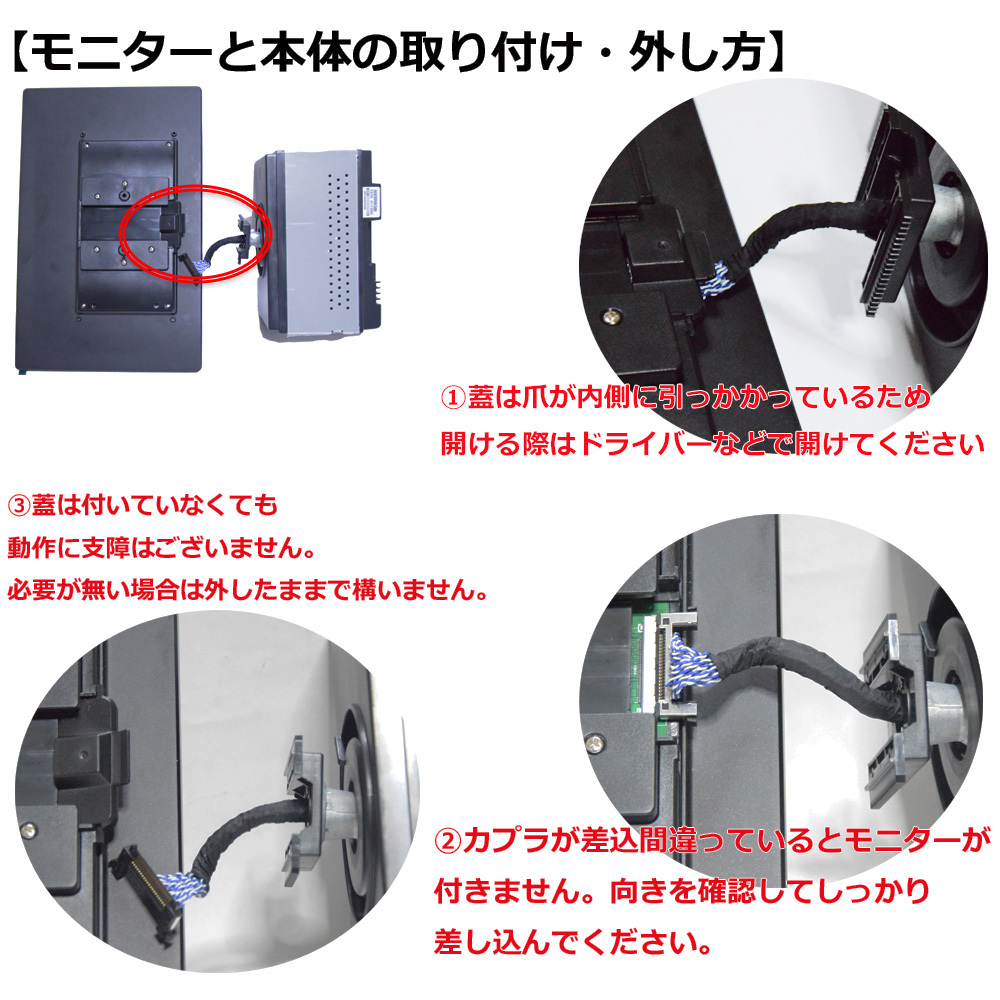 【モニターと本体の取り付け・外し方】

①蓋は爪が内側に引っかかっているため
開ける際はドライバーなどで開けてください

③蓋は付いていなくても
動作に支障はございません。
必要が無い場合は外したままで構いません。

②カプラが差込間違っているとモニターが
付きません。向きを確認してしっかり
差し込んでください。