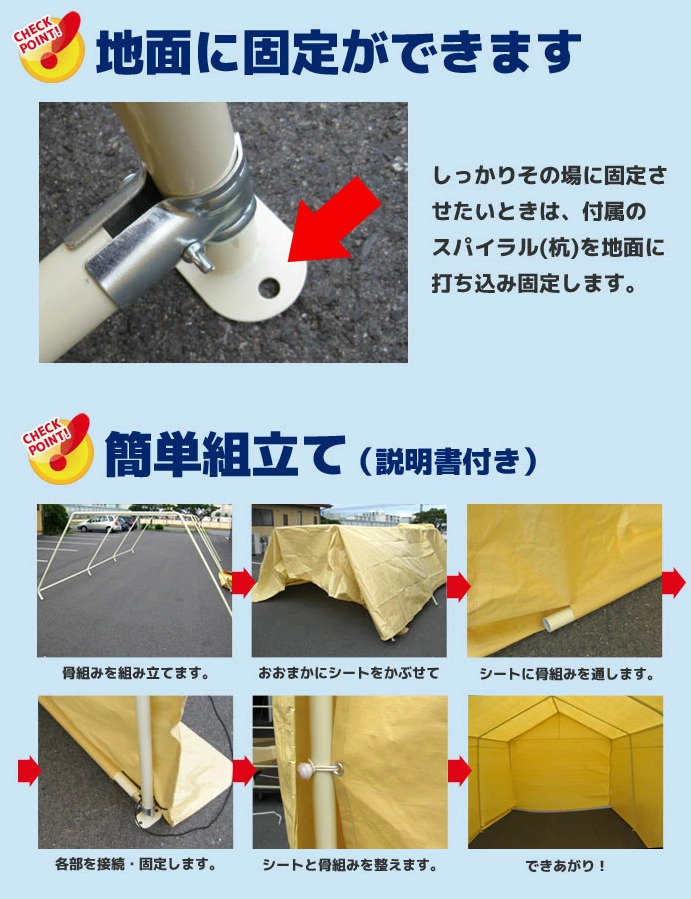 CHECK POINT!

地面に固定ができます

しっかりその場に固定させたいときは、付属のスパイラル(杭)を地面に打ち込み固定します。

CHECK POINT!

簡単組立て（説明書付き）

骨組みを組み立てます。

おおまかにシートをかぶせて

シートに骨組みを通します。

各部を接続・固定します。

シートと骨組みを整えます。

できあがり！