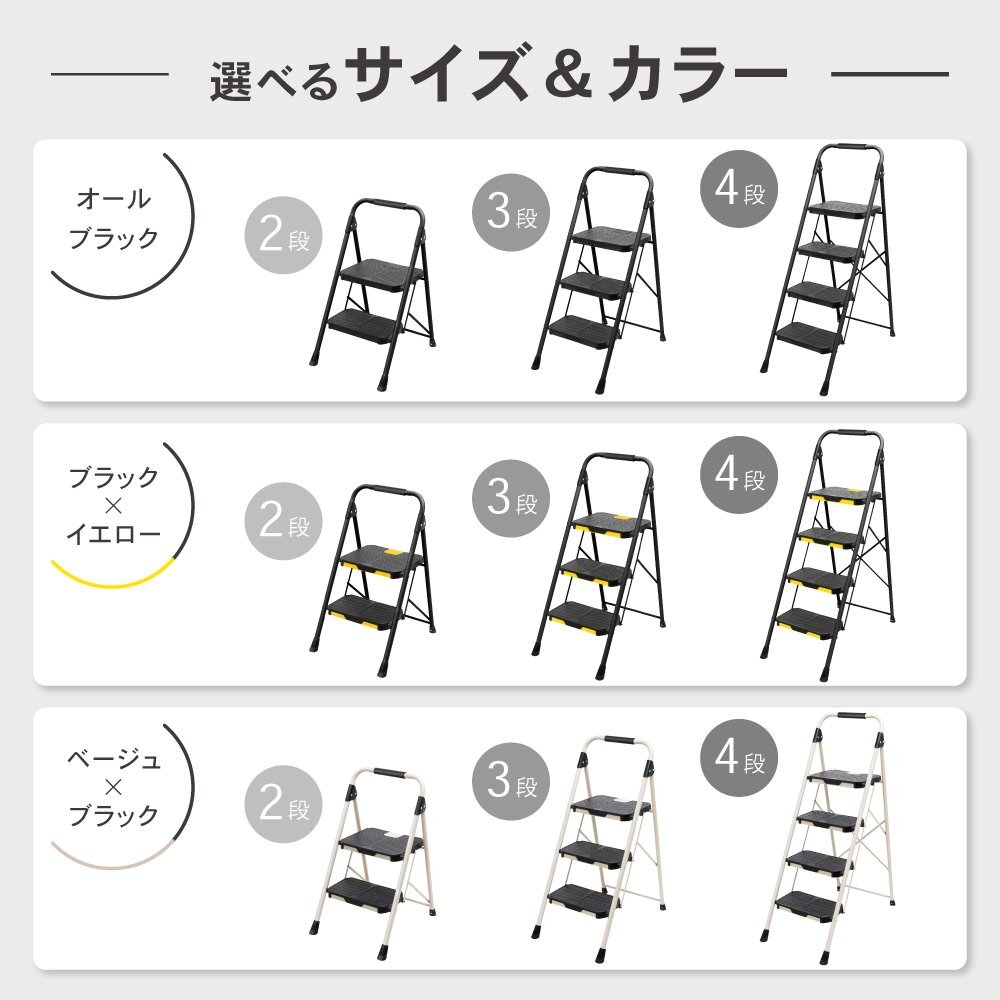 選べるサイズ＆カラー

オール
ブラック

2段

3段

4段

ブラック
×
イエロー

2段

3段

4段

ベージュ
×
ブラック

2段

3段

4段