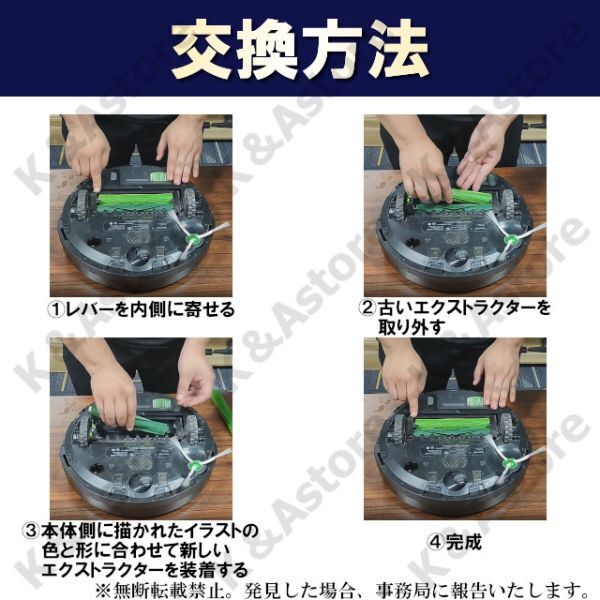 交換方法

①レバーを内側に寄せる

②古いエクストラクターを取り外す

③本体側に描かれたイラストの色と形に合わせて新しいエクストラクターを装着する

④完成

※無断転載禁止。発見した場合、事務局に報告いたします。

K&Astore