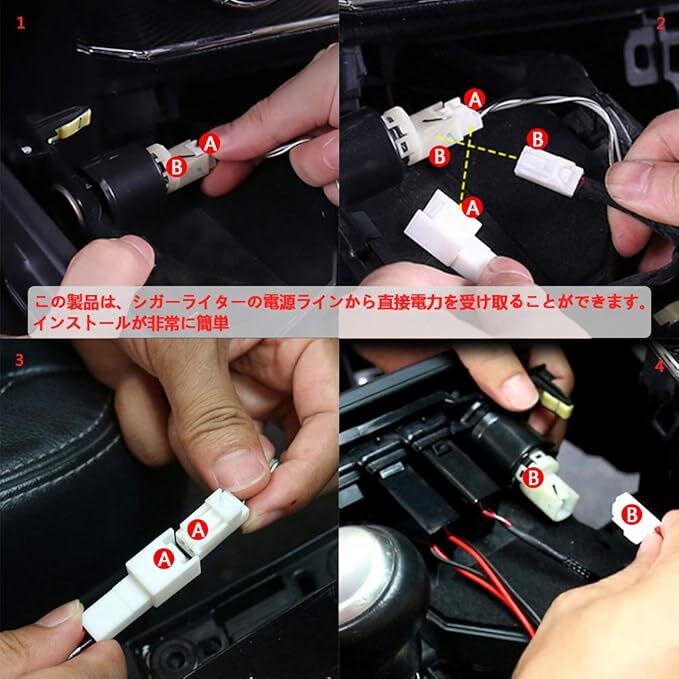 1

A

B

2

A

B

B

A

この製品は、シガーライターの電源ラインから直接電力を受け取ることができます。インストールが非常に簡単

3

A

A

4

B

B