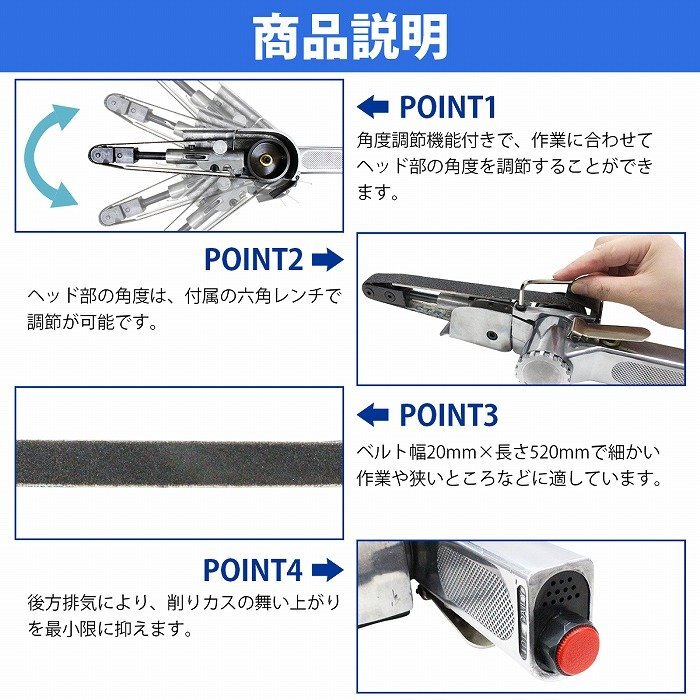 商品説明

POINT1
角度調節機能付きで、作業に合わせてヘッド部の角度を調節することができます。

POINT2
ヘッド部の角度は、付属の六角レンチで調節が可能です。

POINT3
ベルト幅20mm×長さ520mmで細かい作業や狭いところなどに適しています。

POINT4
後方排気により、削りカスの舞い上がりを最小限に抑えます。