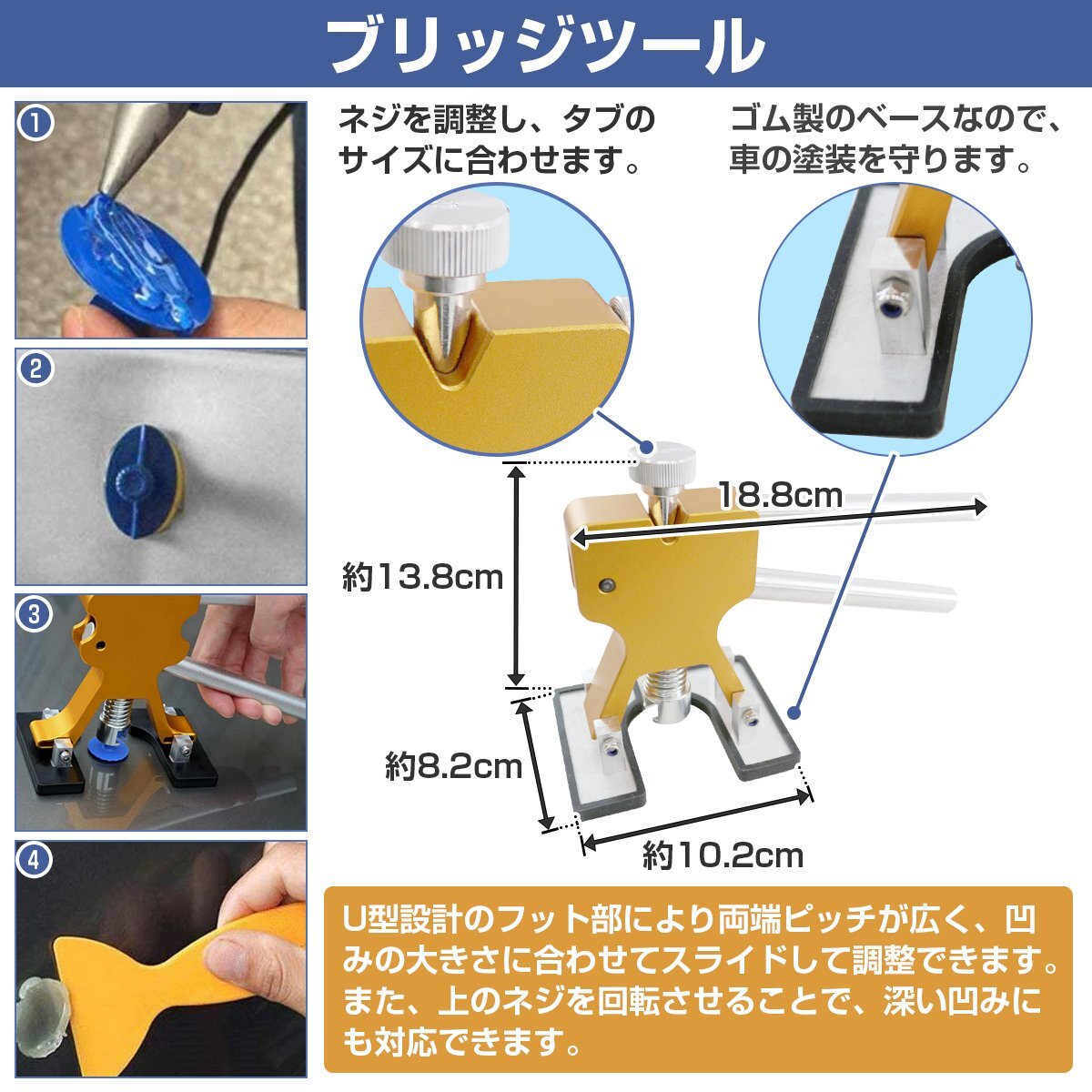 ブリッジツール

1

2

3

4

ネジを調整し、タブのサイズに合わせます。

ゴム製のベースなので、車の塗装を守ります。

18.8cm

約13.8cm

約8.2cm

約10.2cm

U型設計のフット部により両端ピッチが広く、凹みの大きさに合わせてスライドして調整できます。また、上のネジを回転させることで、深い凹みにも対応できます。