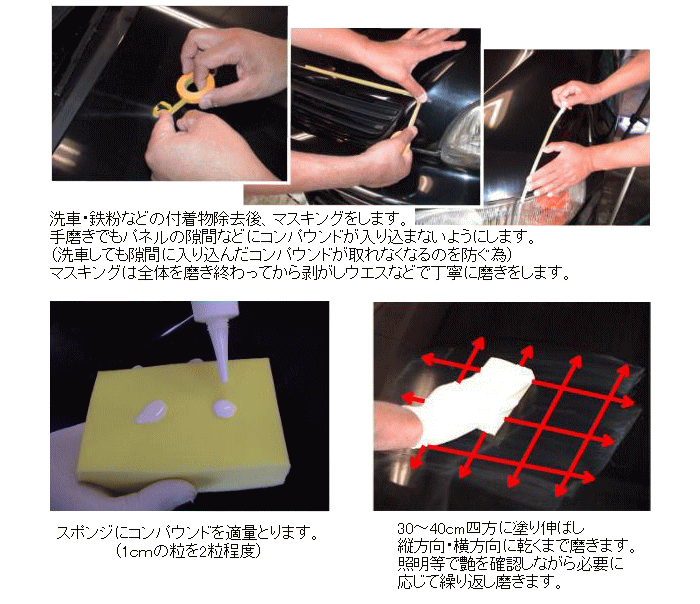 洗車・鉄粉などの付着物除去後、マスキングをします。
手磨きでもパネルの隙間などにコンパウンドが入り込まないようにします。
（洗車しても隙間に入り込んだコンパウンドが取れなくなるのを防ぐ為）
マスキングは全体を磨き終わってから剥がしウエスなどで丁寧に磨きをします。

スポンジにコンパウンドを適量とります。
（1cmの粒を2粒程度）

30～40cm四方に塗り伸ばし
縦方向・横方向に乾くまで磨きます。
照明等で艶を確認しながら必要に
応じて繰り返し磨きます。