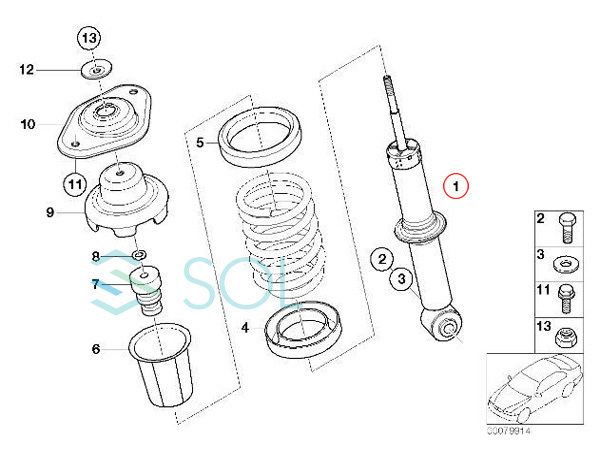 13
12
10
11
9
8
7
6
5
4
1
2
3
SOL
2
3
11
13
00079914