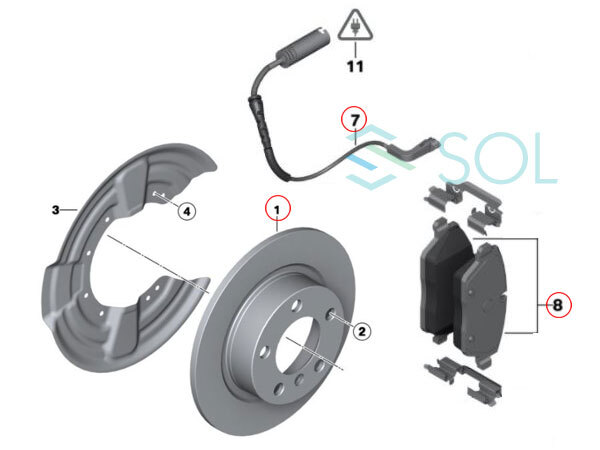 11
7
SOL
3
4
1
2
8